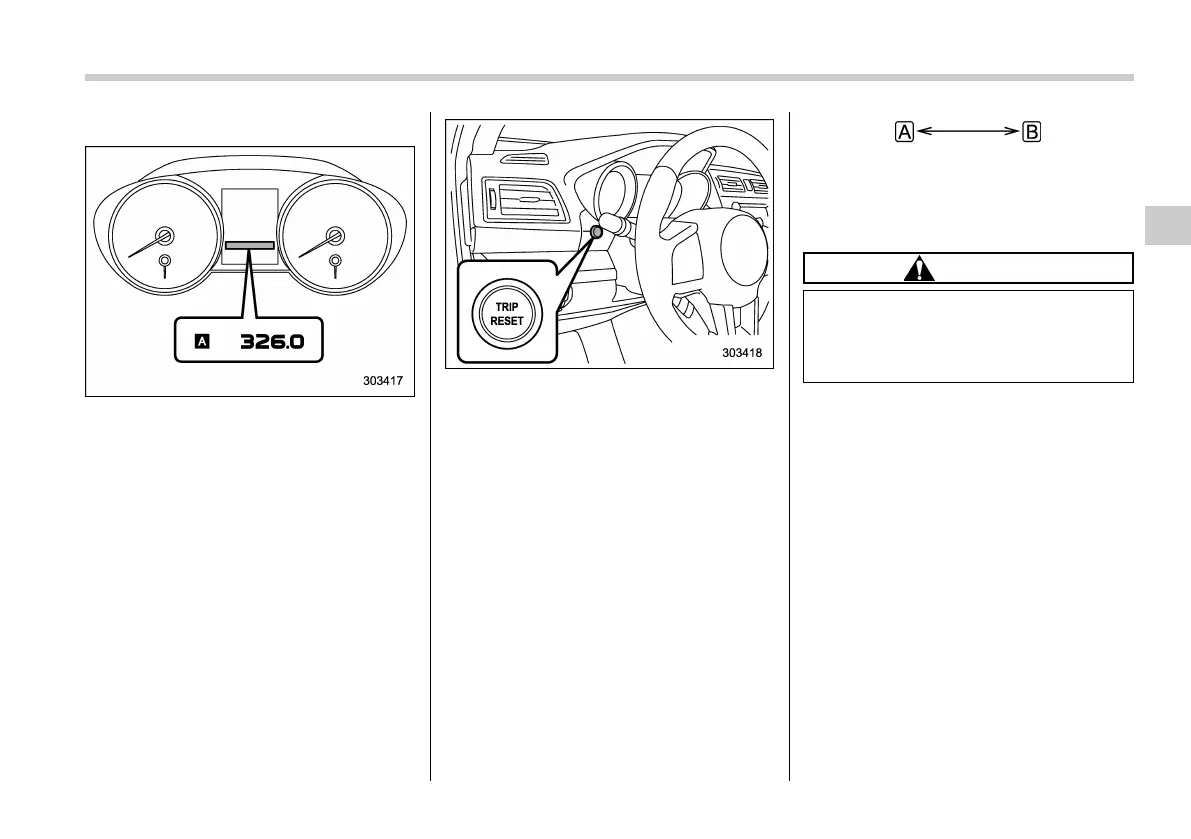 A 326.0

303417

TRIP RESET

303418

A B