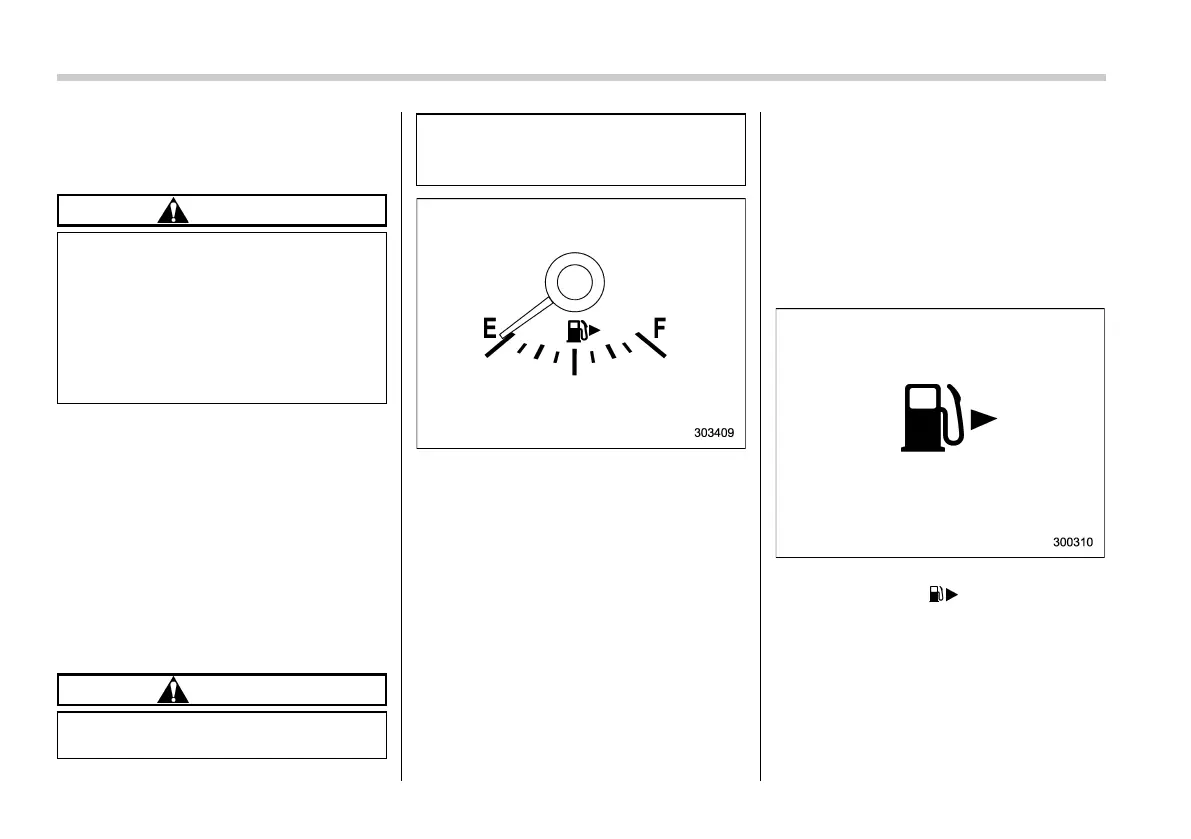 E
F
303409

300310