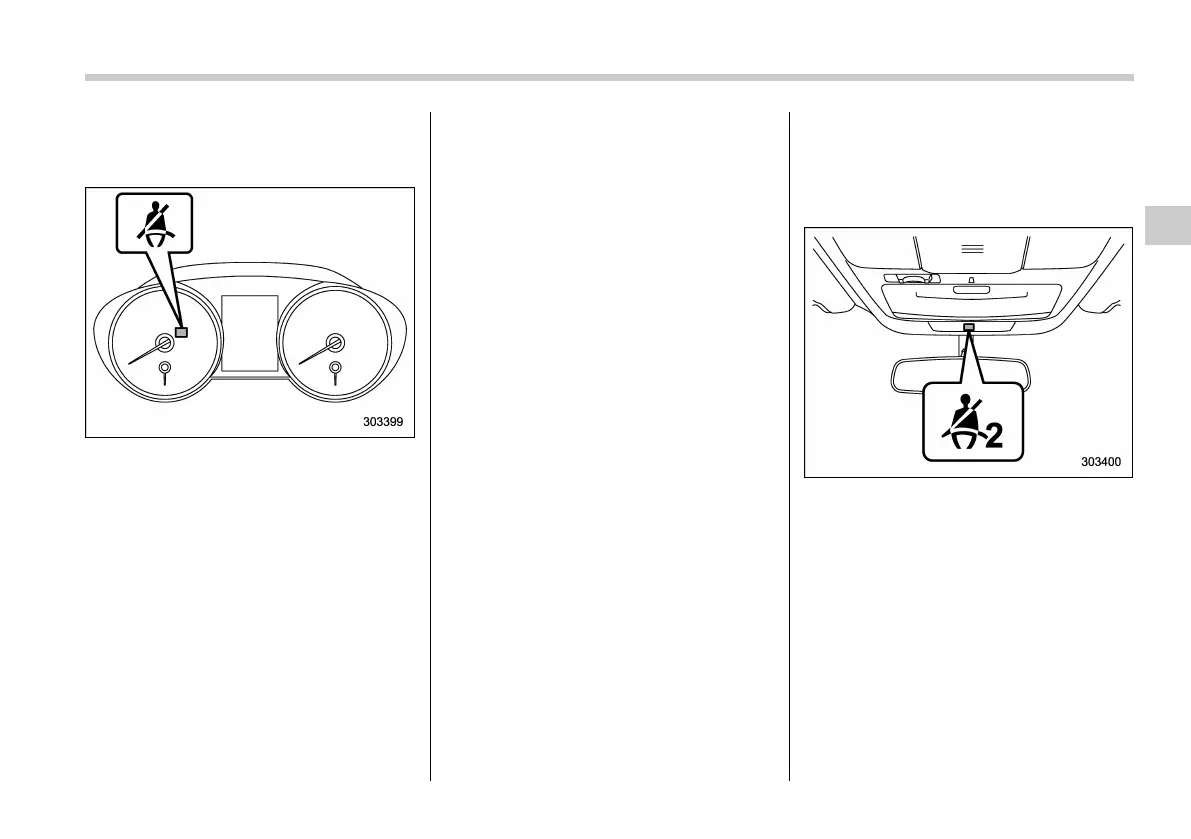 303399

2

303400