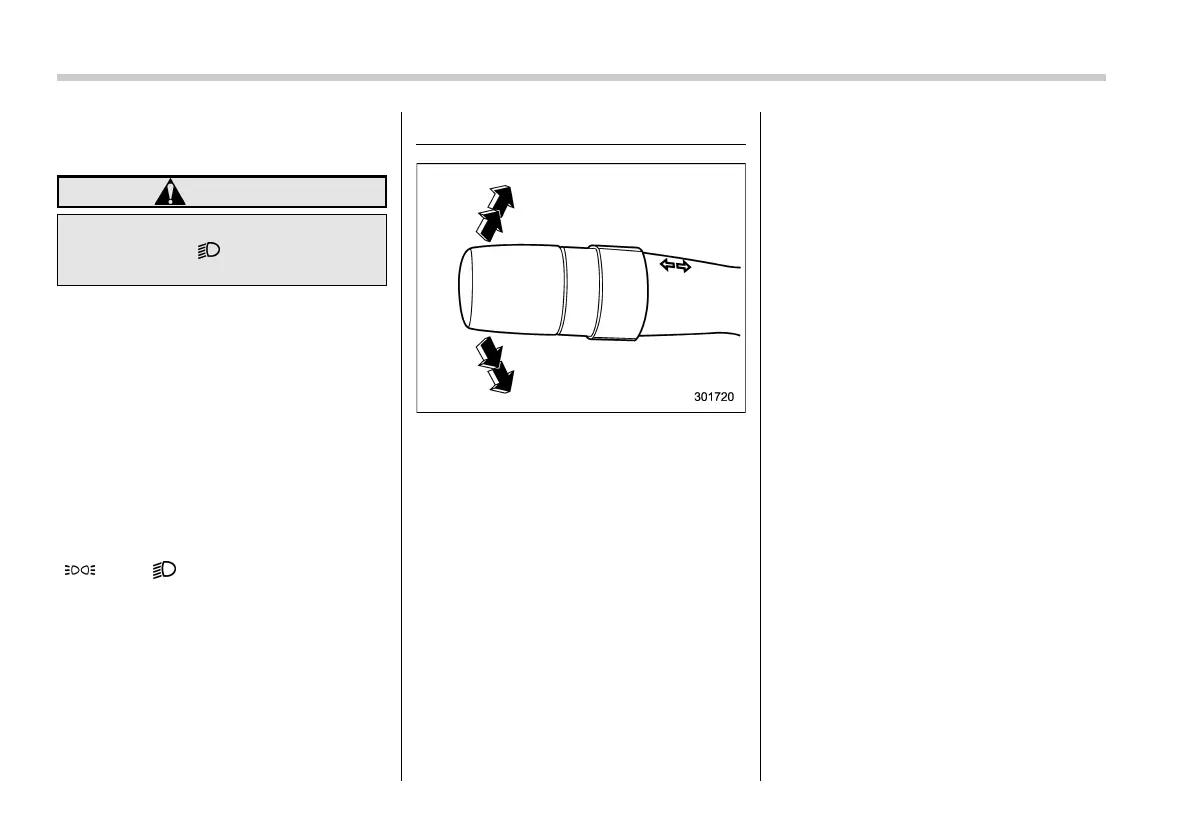 301720