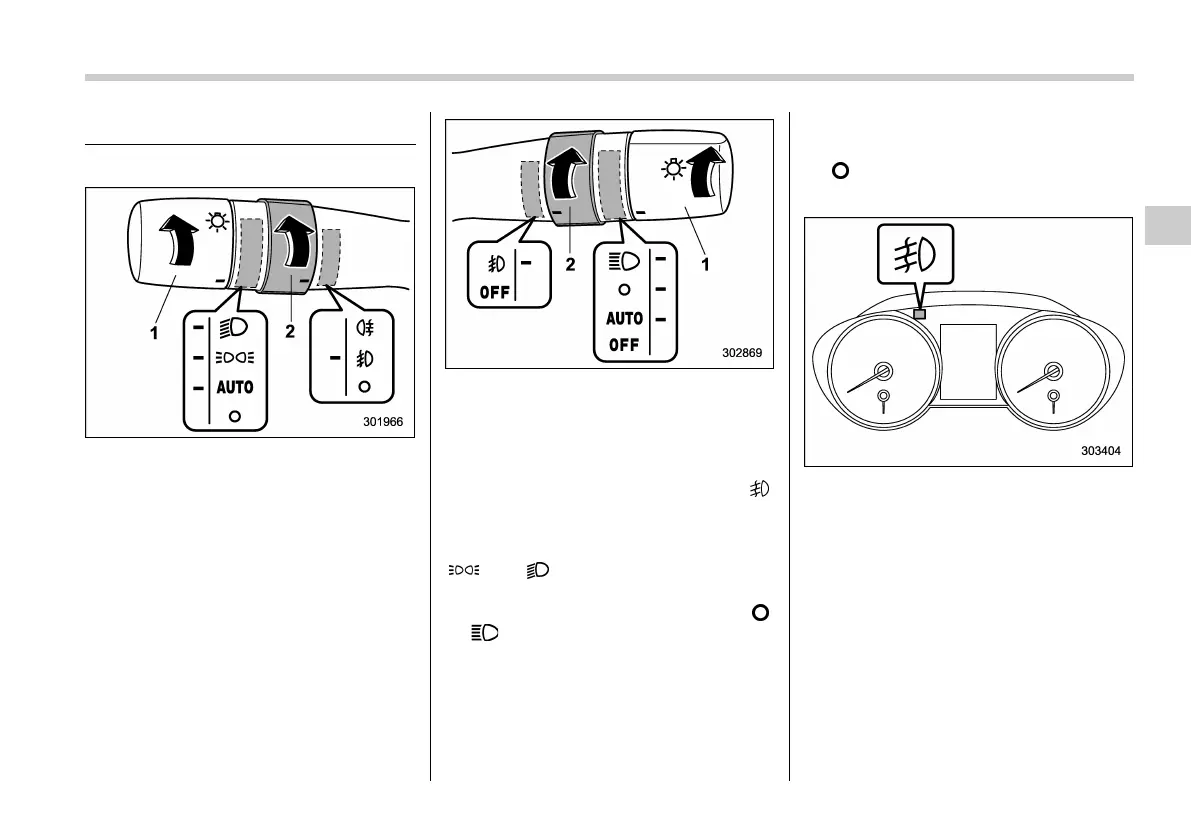 1

2

AUTO

301966

2

1

OFF

AUTO

OFF

302869

303404