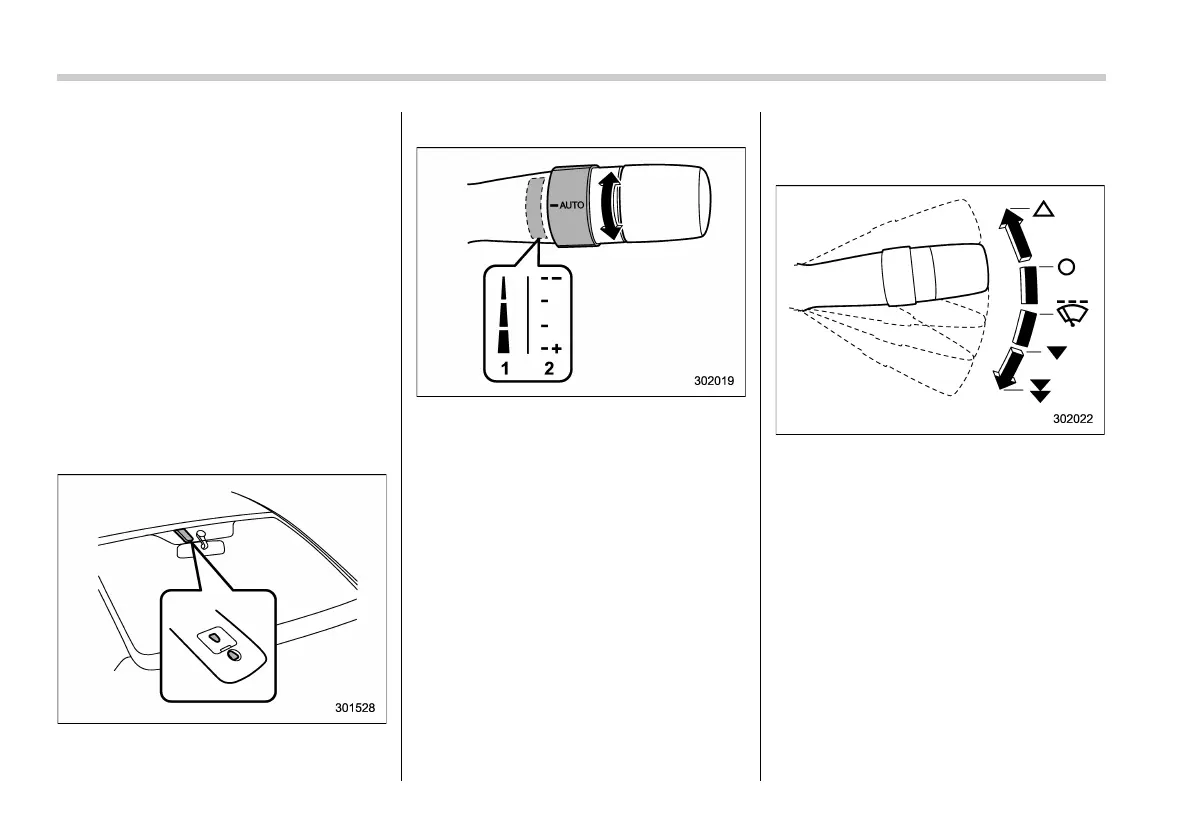 301528

AUTO

1 2

302019

302022