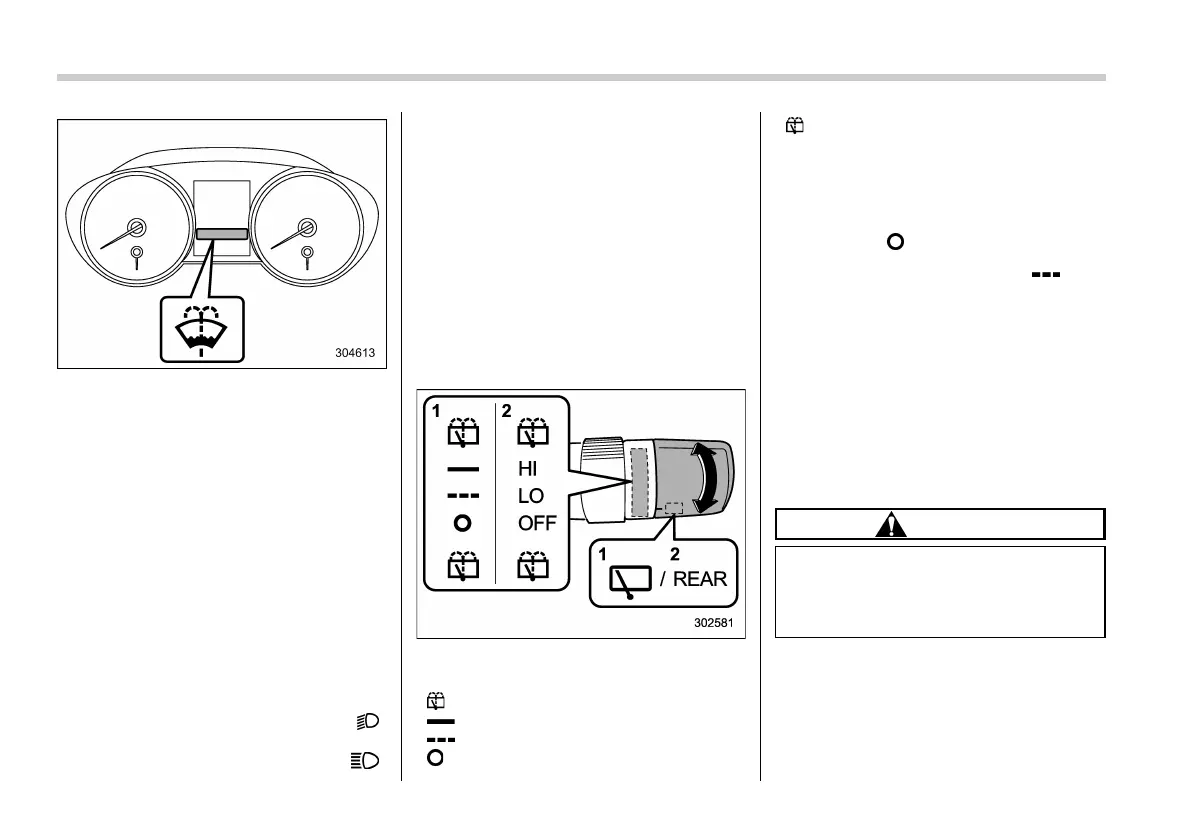 304613

1 2
HI
LO
OFF
1 2
/ REAR
302581