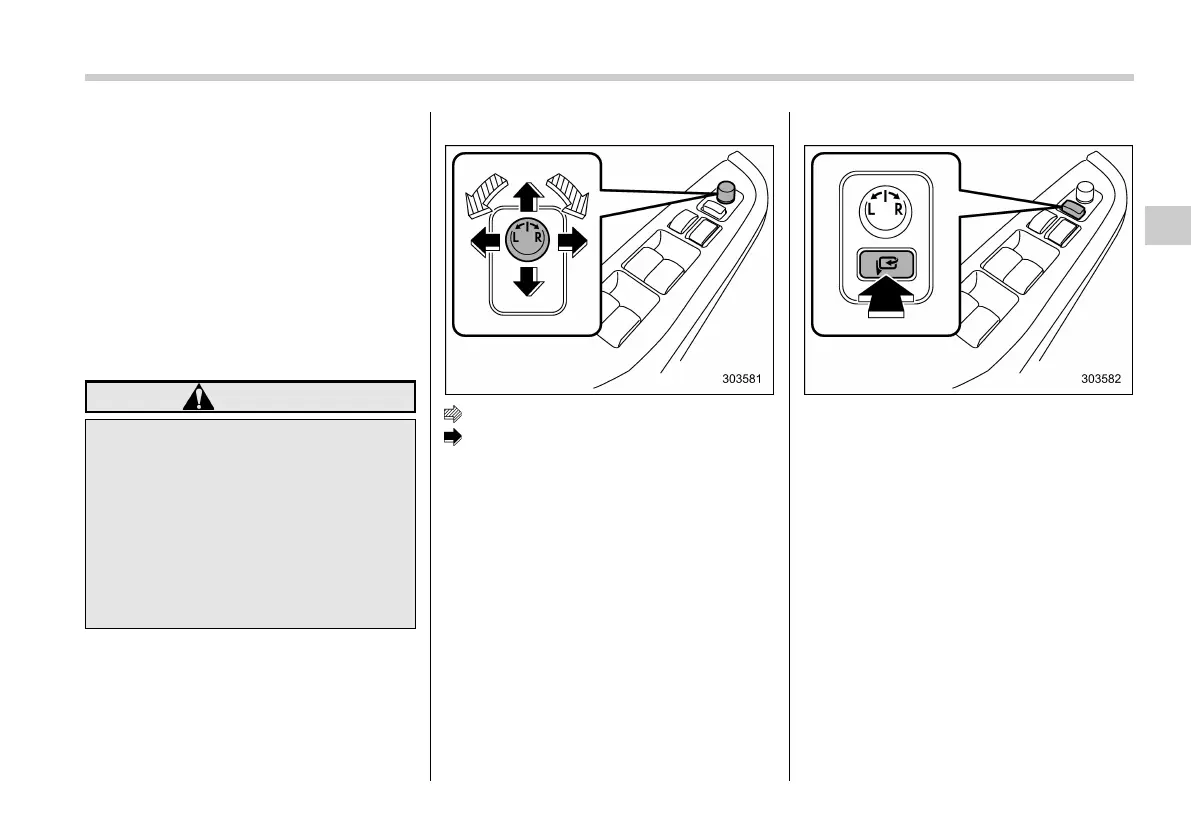 L R

303581

L R

303582