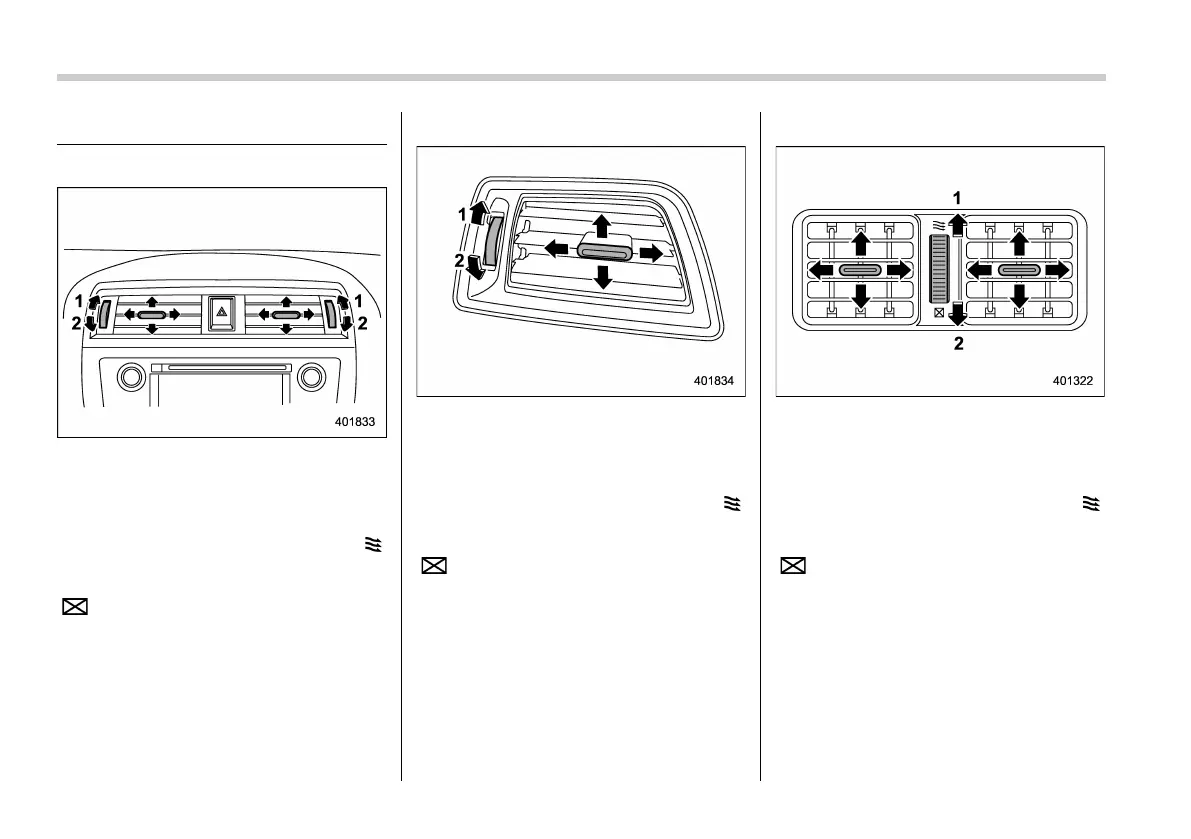 1
2
1
2
401833

1
2
401834

1
2
401322