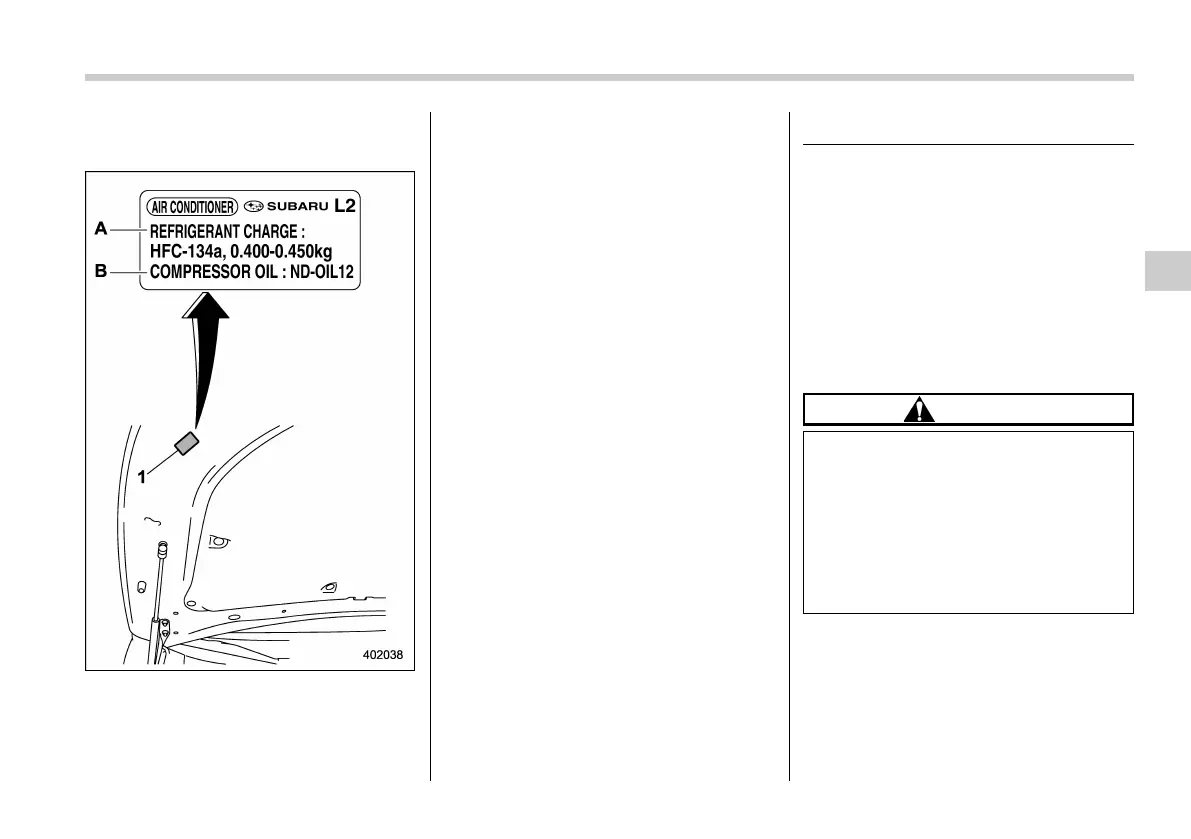 AIR CONDITIONER SUBARU L2
A REFRIGERANT CHARGE : HFC-134a, 0.400-0.450kg
B COMPRESSOR OIL : ND-OIL12

1

402038