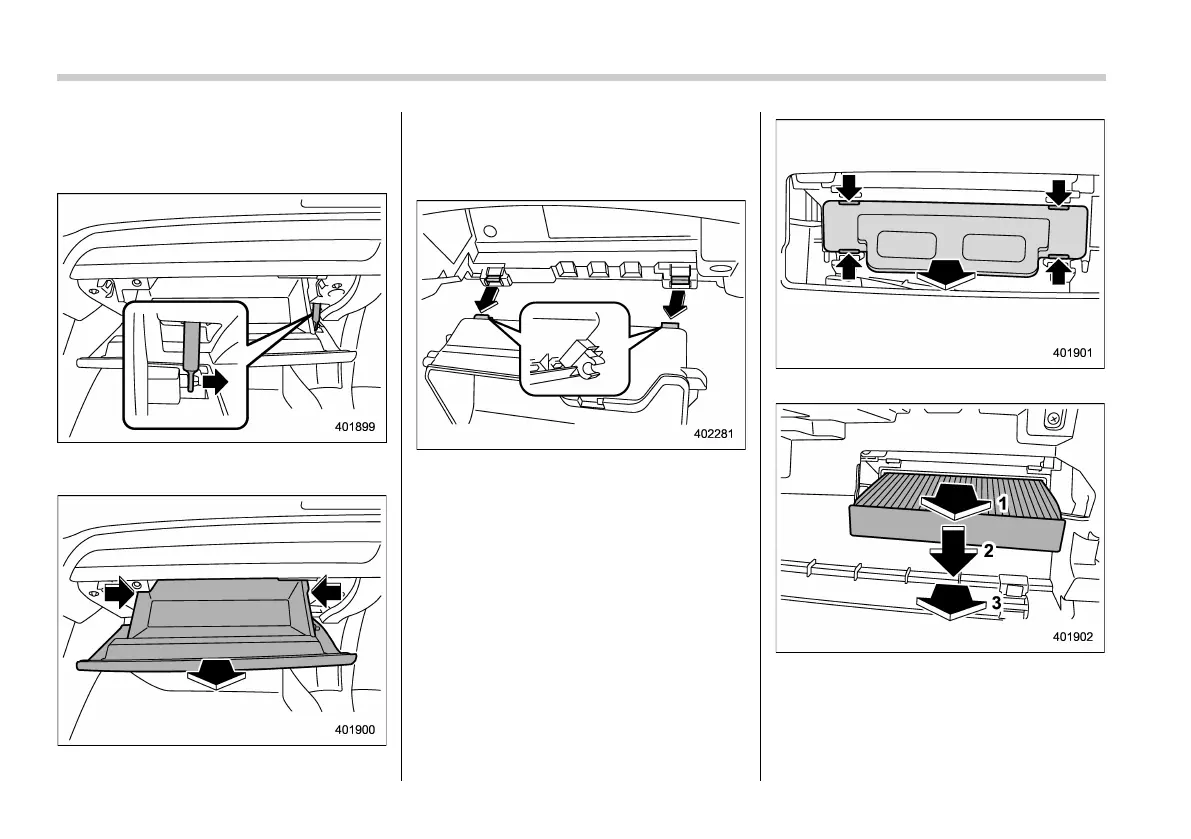 401899

401900

402281

401901

1

2

3

401902