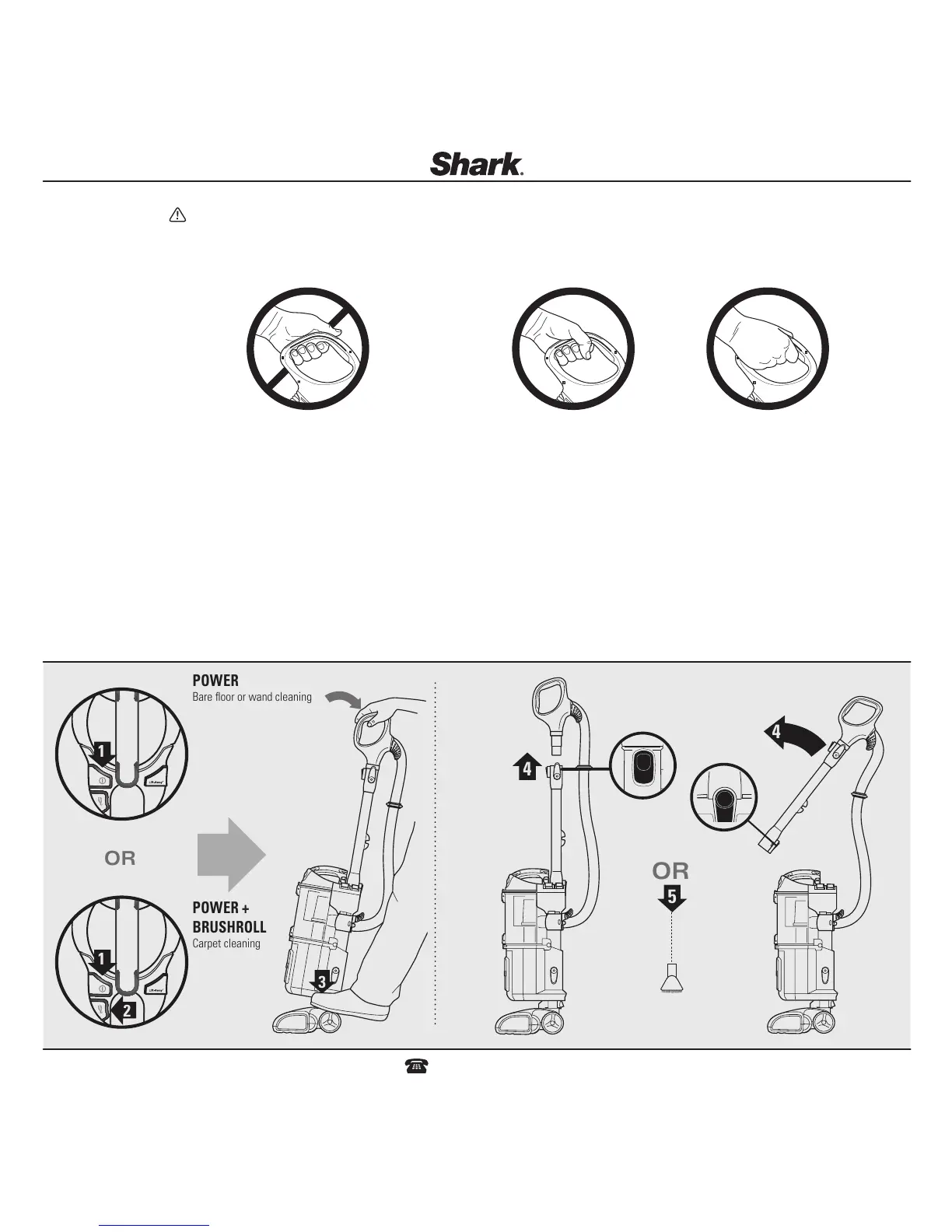 Shark.

POWER
Bare floor or wand cleaning

1

OR

POWER + BRUSHROLL
Carpet cleaning

1

2

3

4

4

OR

5