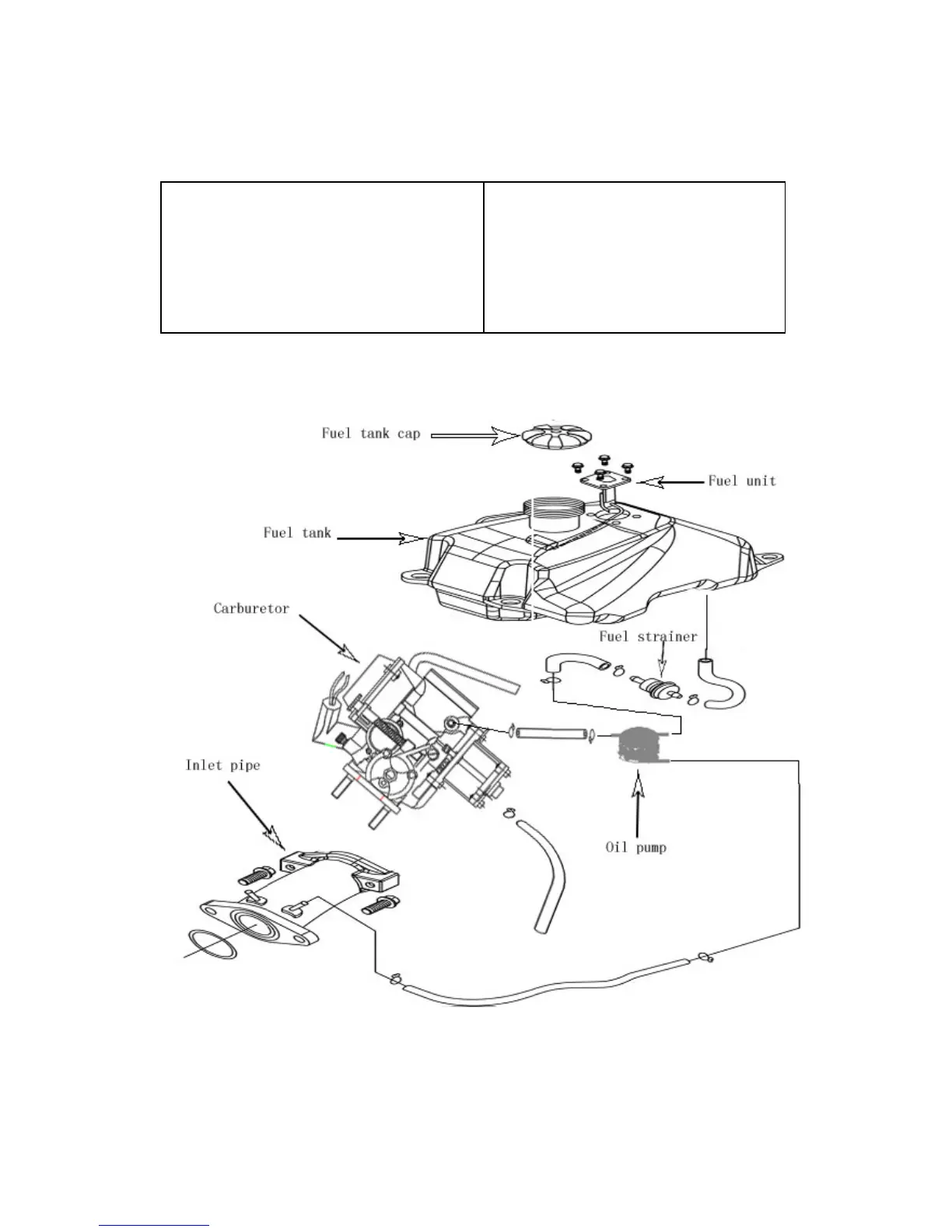 Fuel tank cap

Fuel unit

Fuel tank

Carburetor

Fuel strainer

Inlet pipe

Oil pump