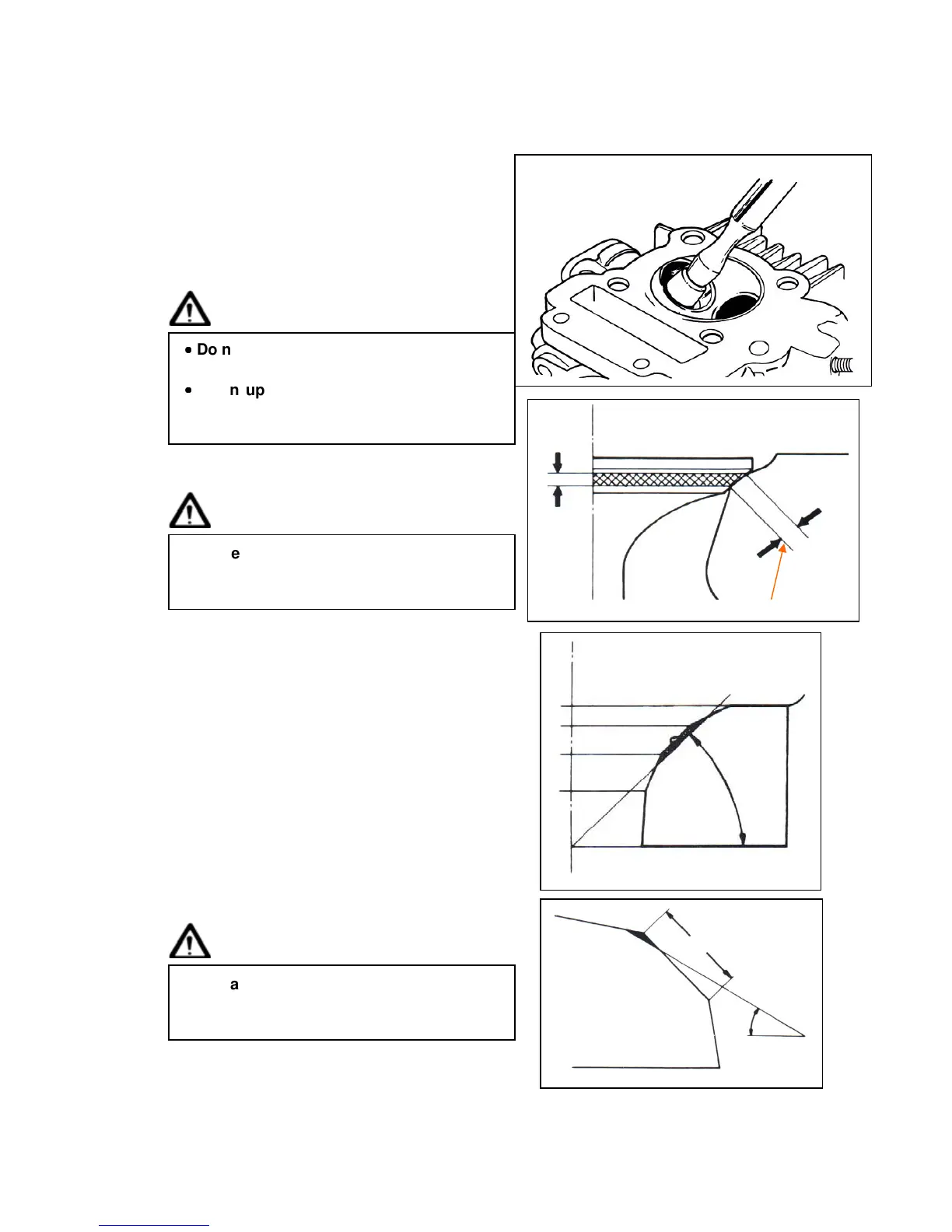 • Do n

• n up

e

a