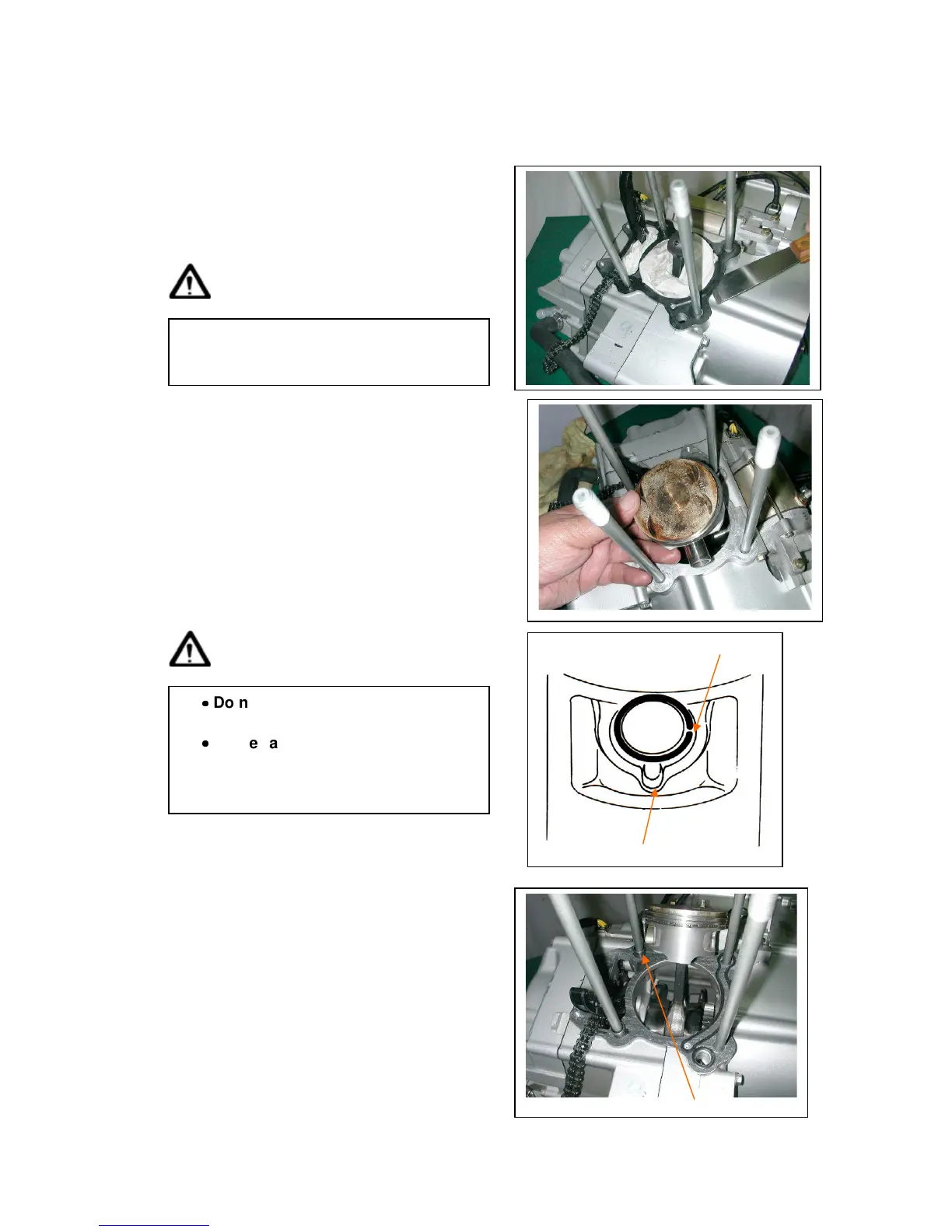 • Do n

• e a