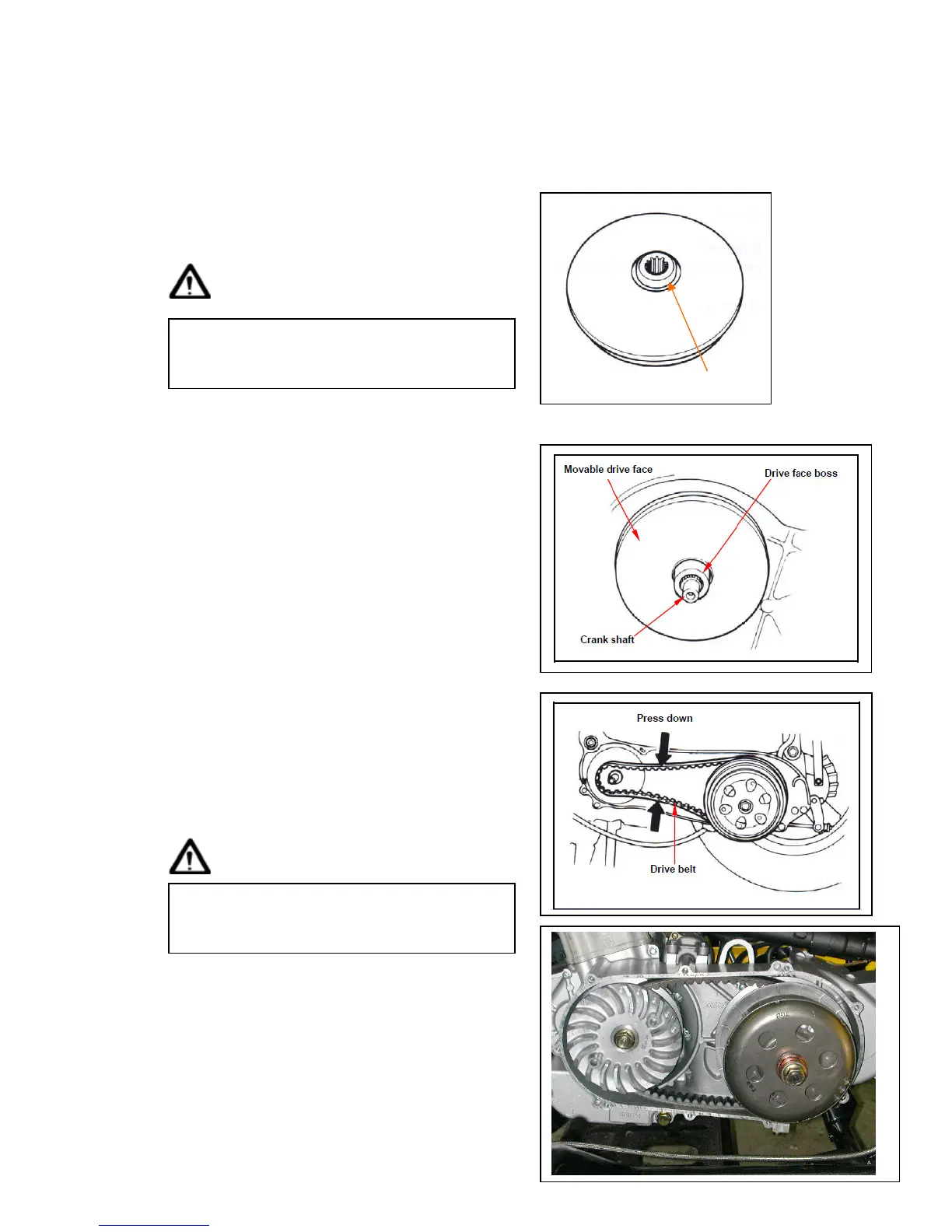 Movable drive face

Drive face boss

Crank shaft

Press down

Drive belt