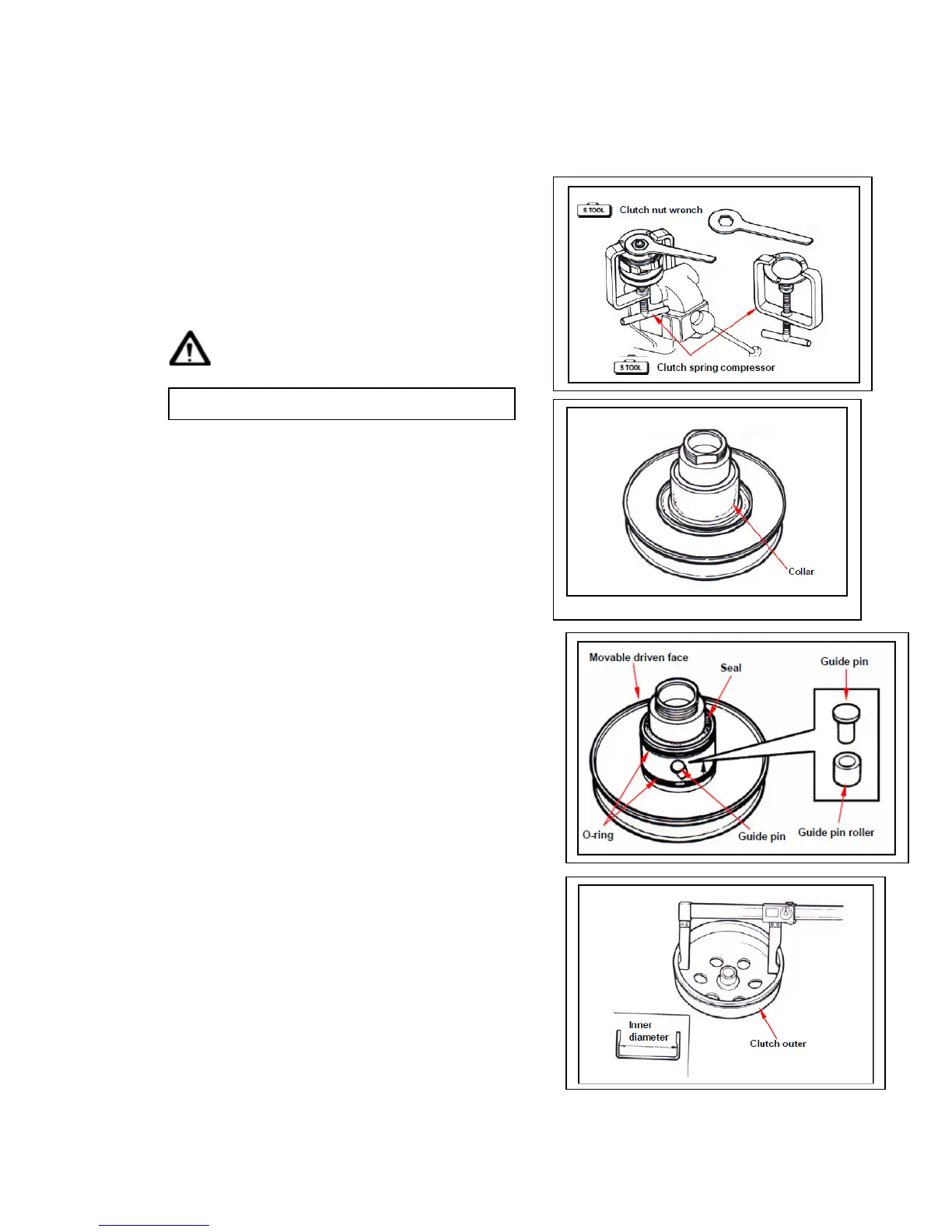 S TOOL Clutch nut wrench

S TOOL Clutch spring compressor

Collar

Movable driven face

Seal

Guide pin

O-ring

Guide pin

Guide pin roller

Inner diameter

Clutch outer