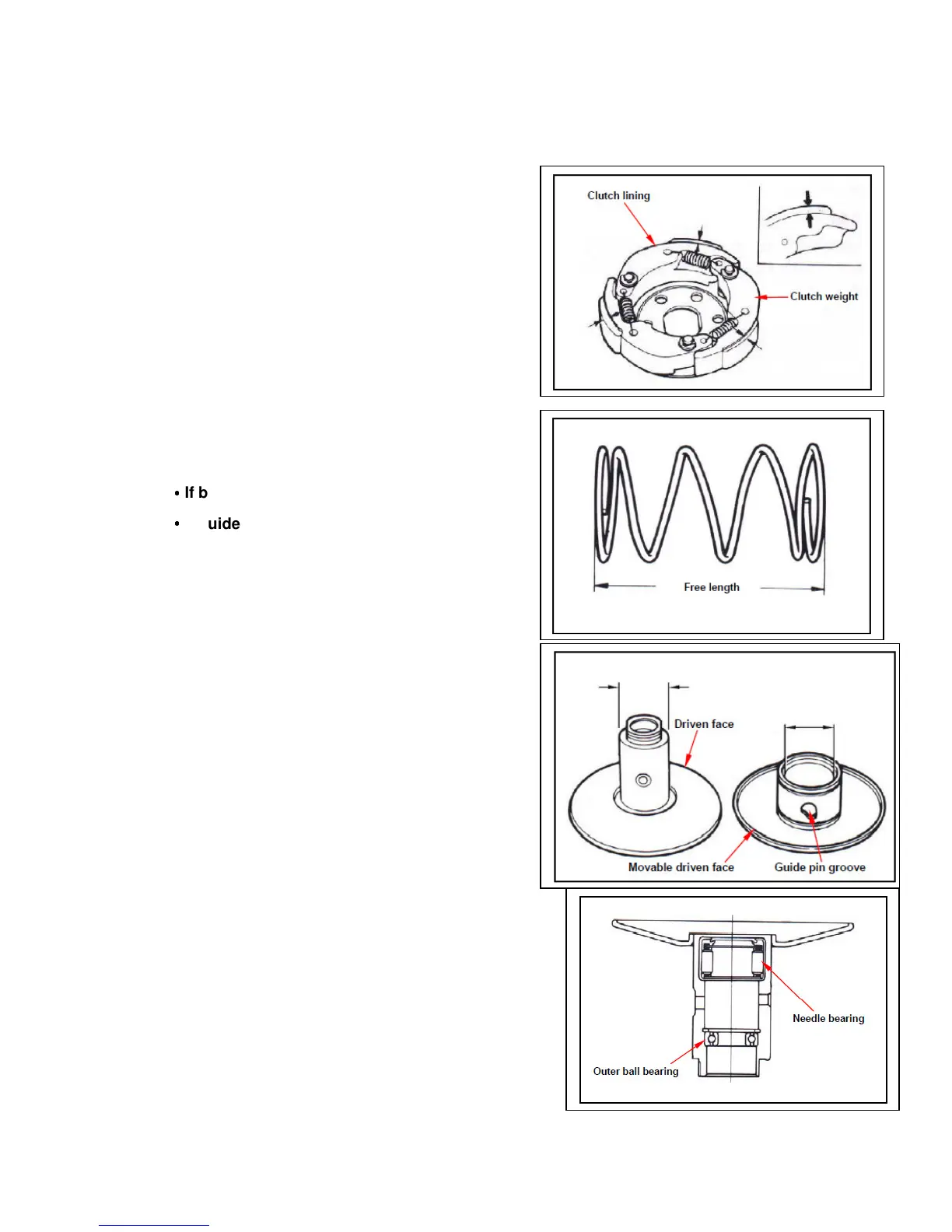 Clutch lining

Clutch weight

• If b

• uide

Free length

Driven face

Movable driven face

Guide pin groove

Needle bearing

Outer ball bearing