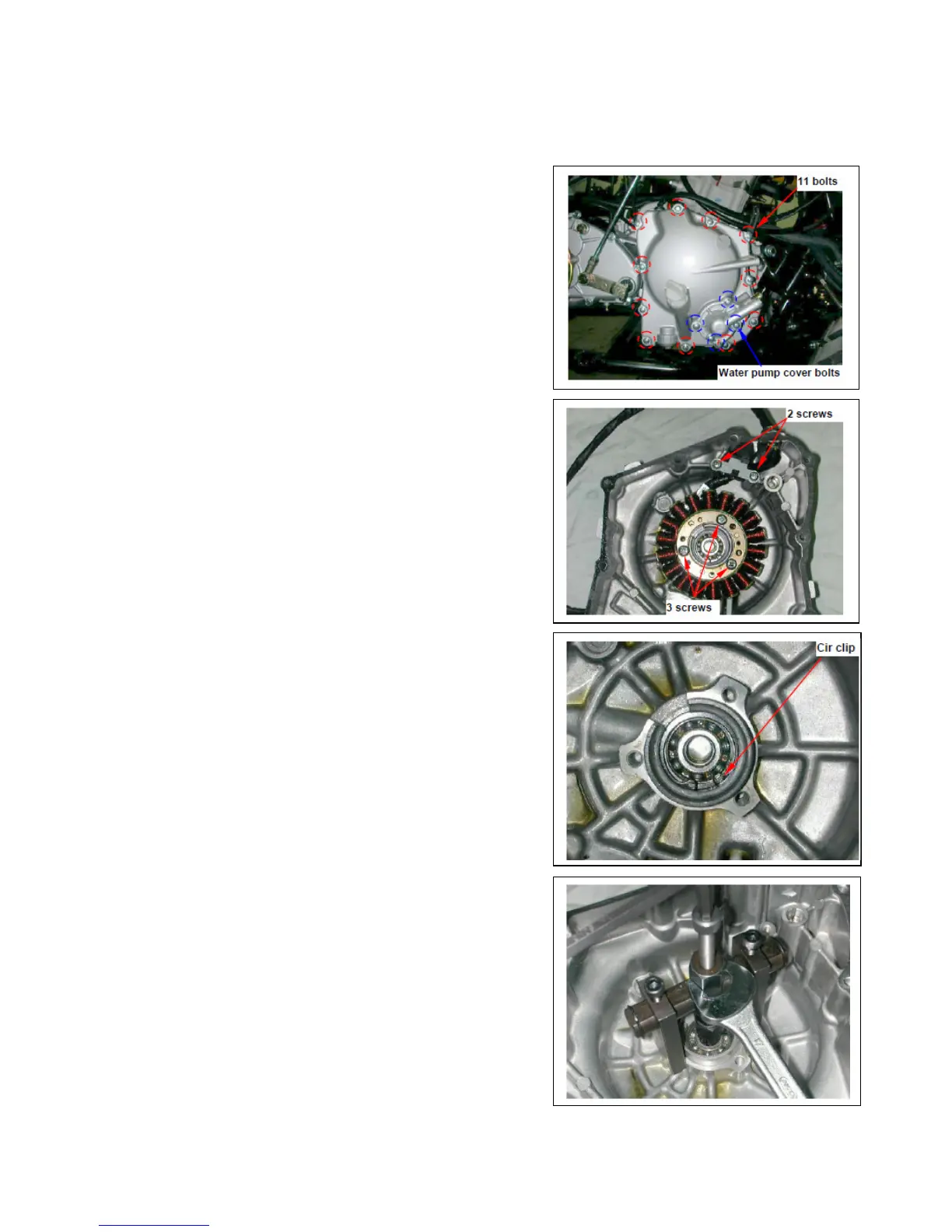 11 bolts

Water pump cover bolts

2 screws

3 screws

Cir clip