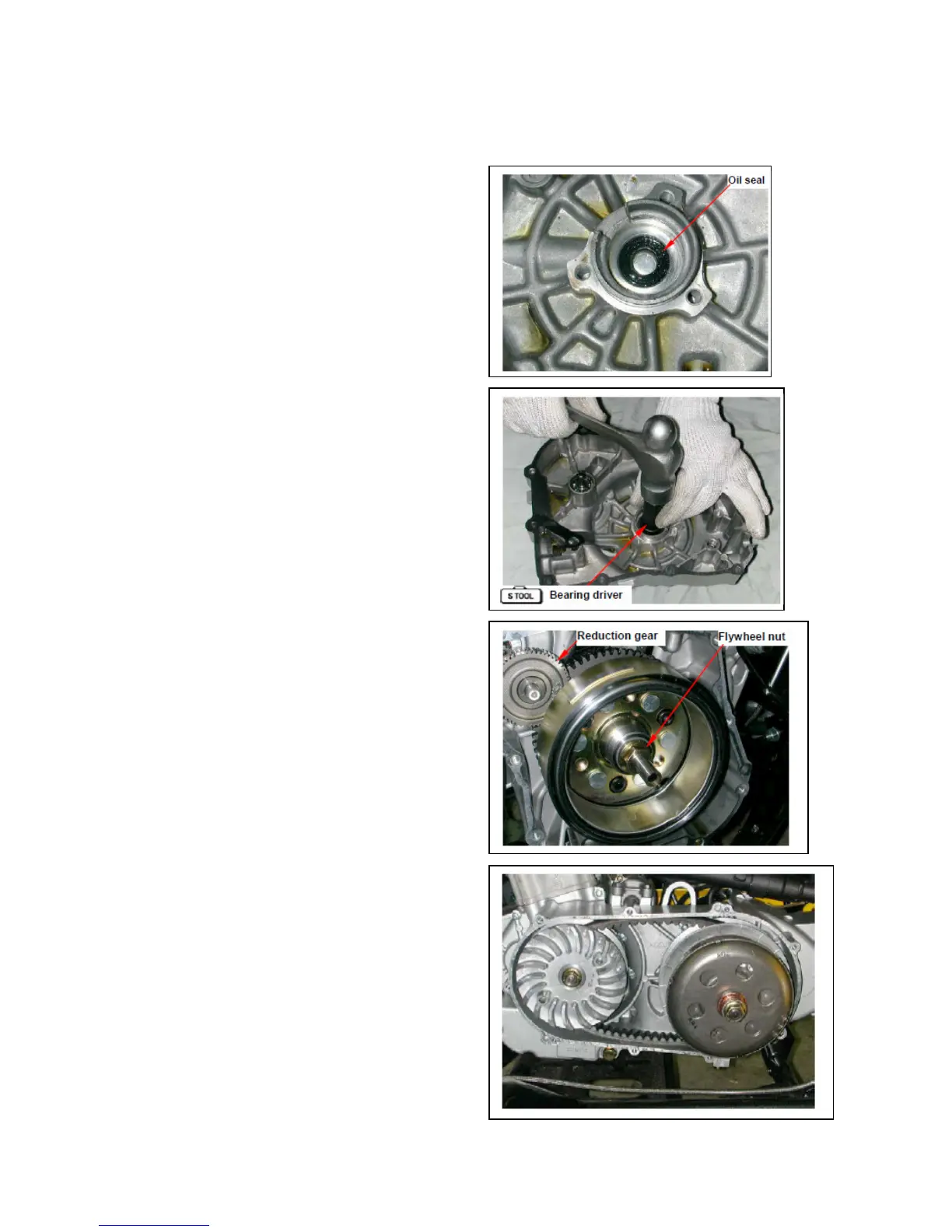 Oil seal

S TOOL Bearing driver

Reduction gear

Flywheel nut