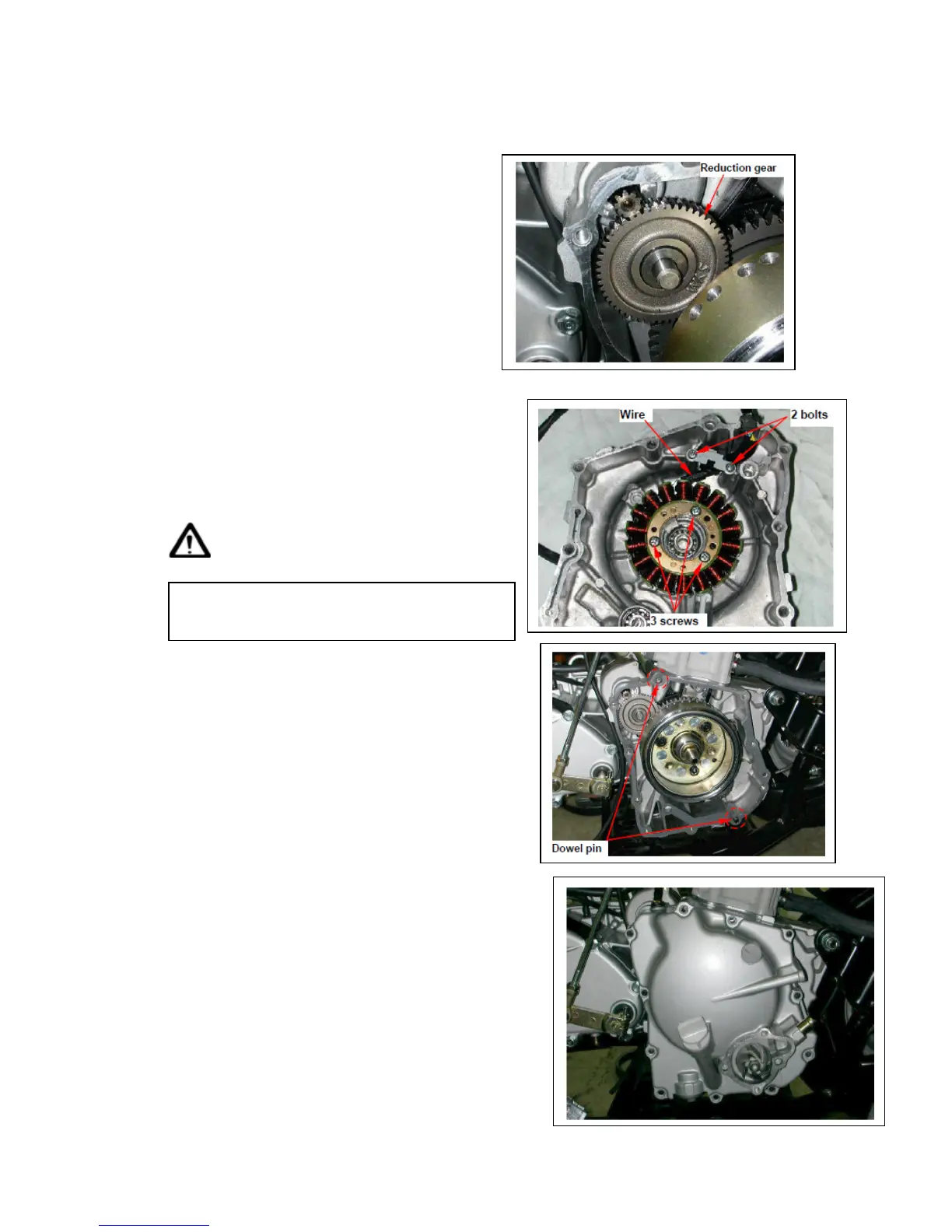 Reduction gear

Wire

2 bolts

3 screws

Dowel pin