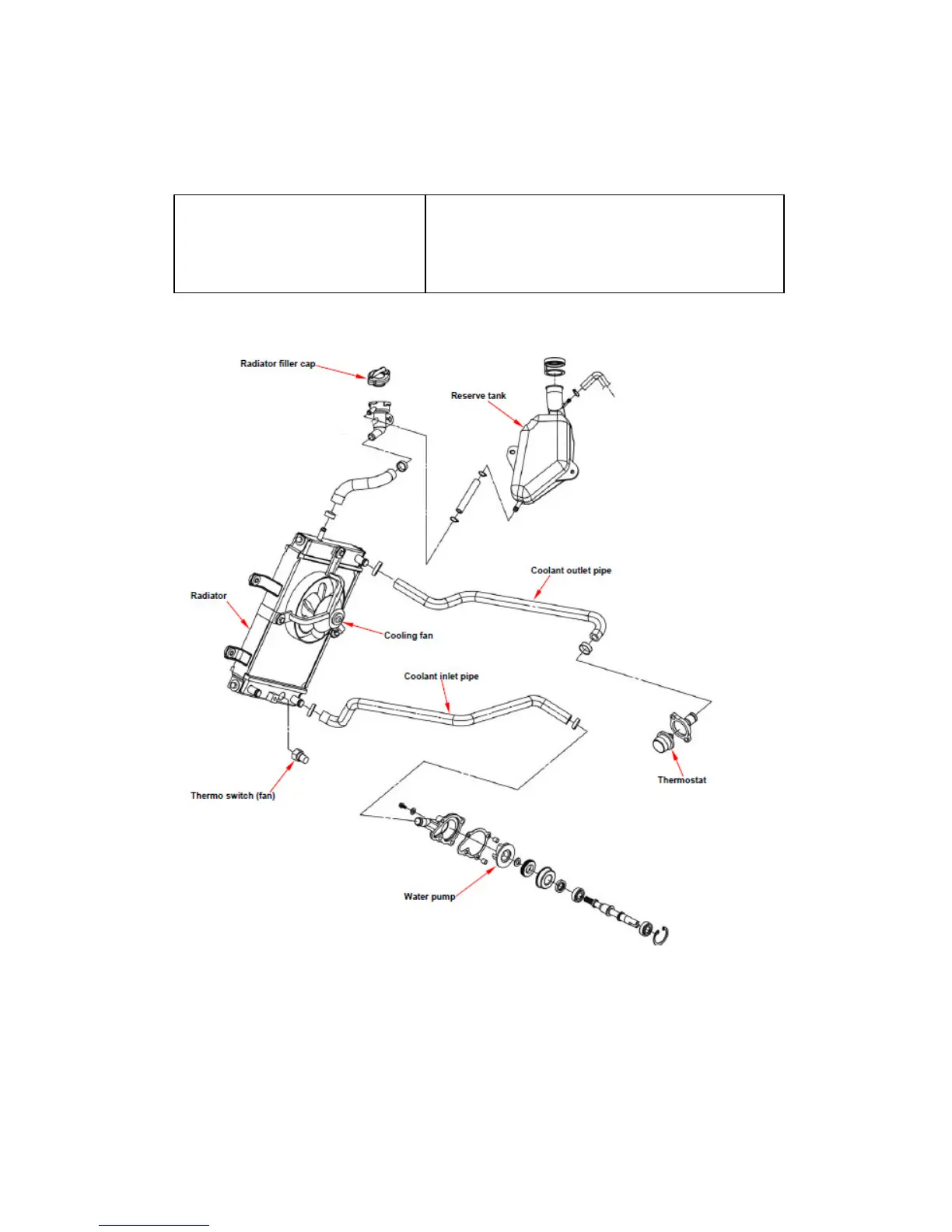 Radiator filler cap

Reserve tank

Coolant outlet pipe

Radiator

Cooling fan

Coolant inlet pipe

Thermo switch (fan)

Thermostat

Water pump