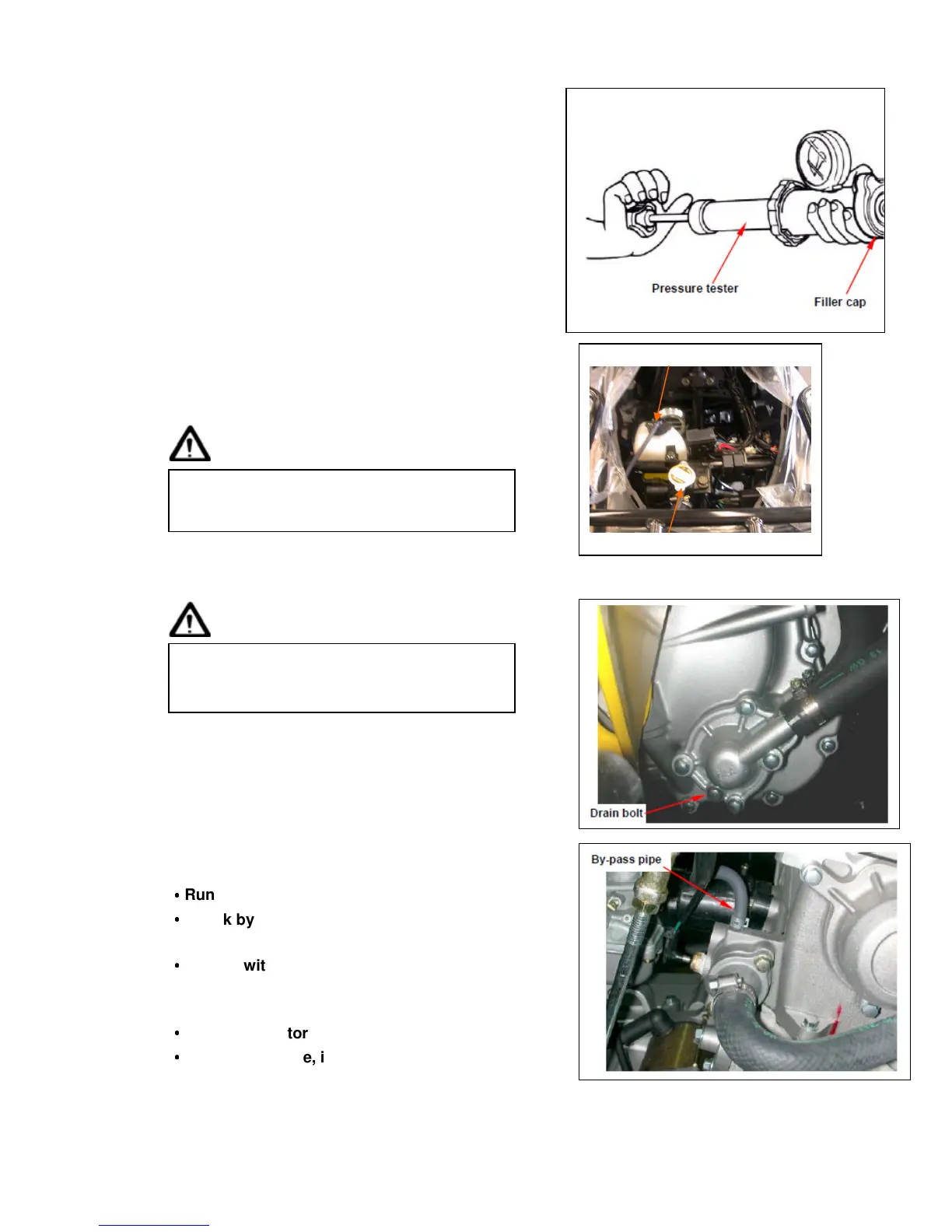 Pressure tester
Filler cap

Drain bolt

By-pass pipe

• Run
• k by
• wit
• tor
• e, i