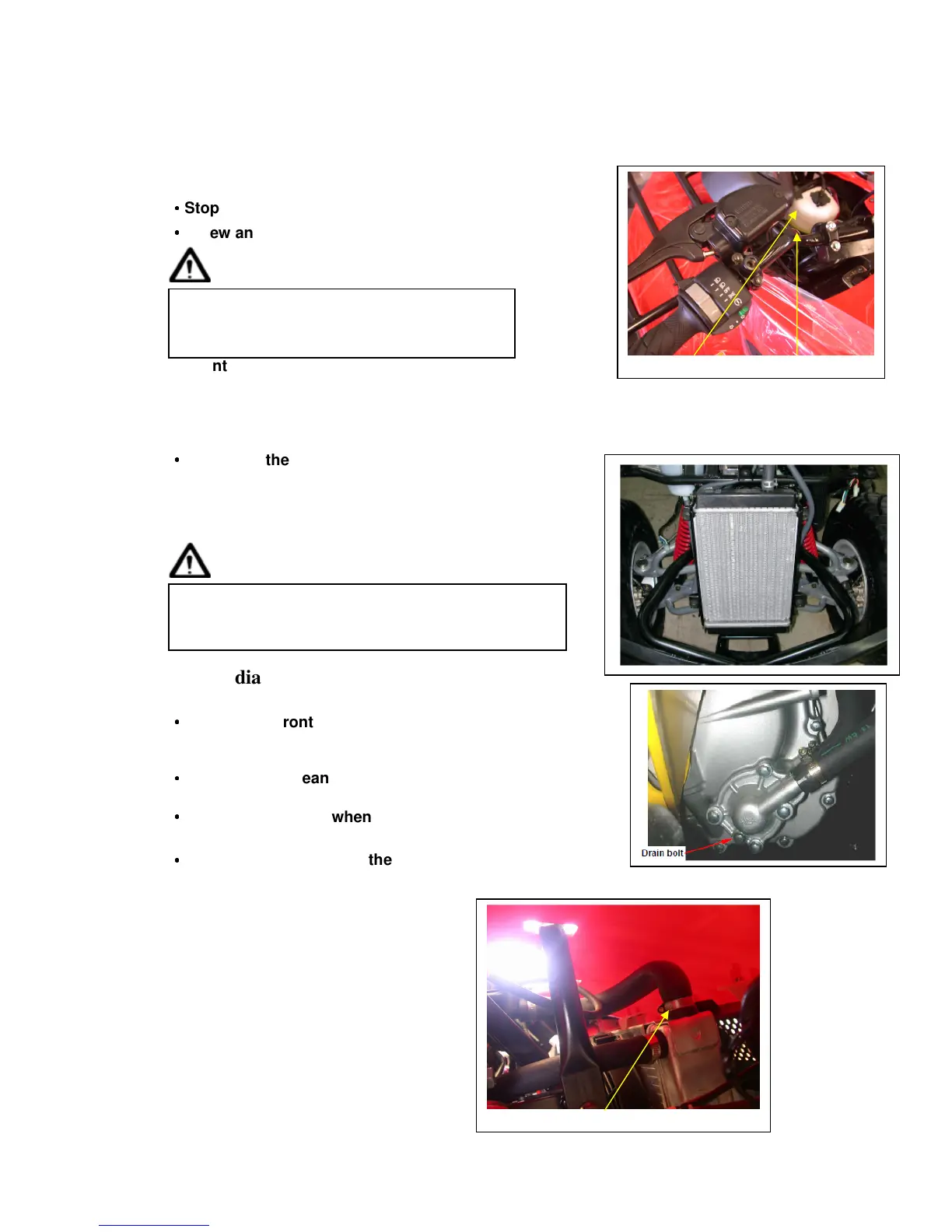 • Stop
• ew an

nt

• the

dia

• ront

• ean

• when

• the

Drain bolt