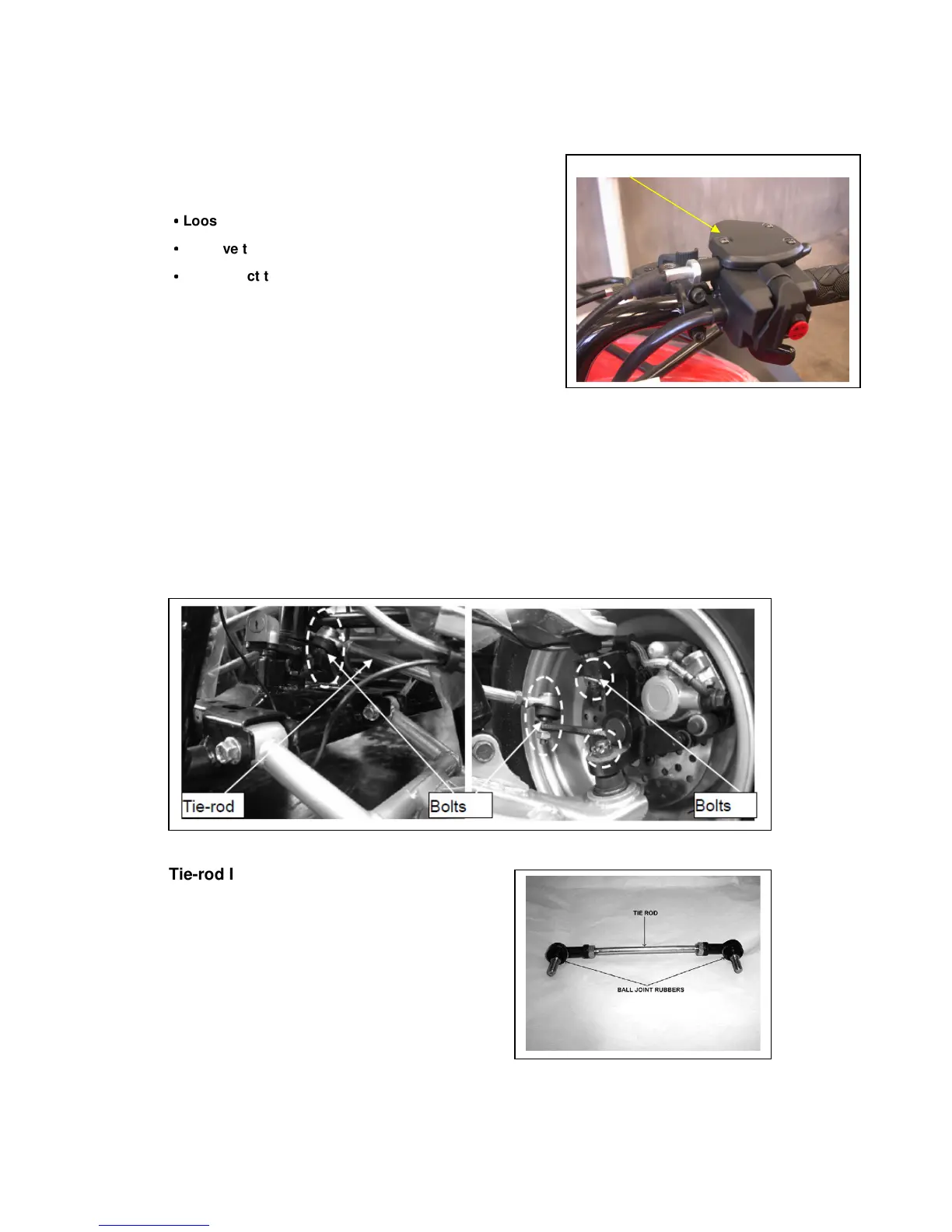 • Loos

• ve t

• ct t

Tie-rod

Bolts

Bolts

Tie-rod I

TIE ROD

BALL JOINT RUBBERS