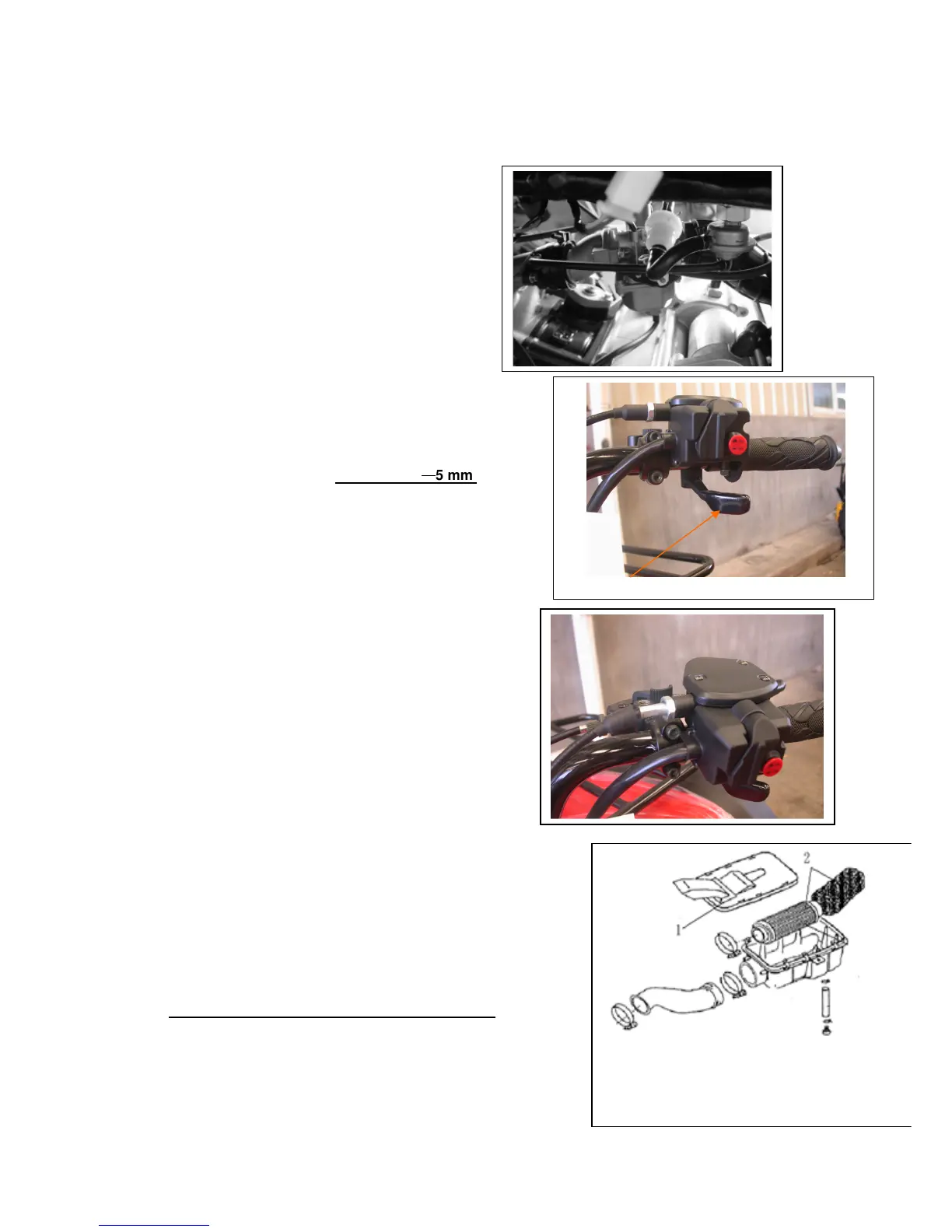 —5 mm

2

1