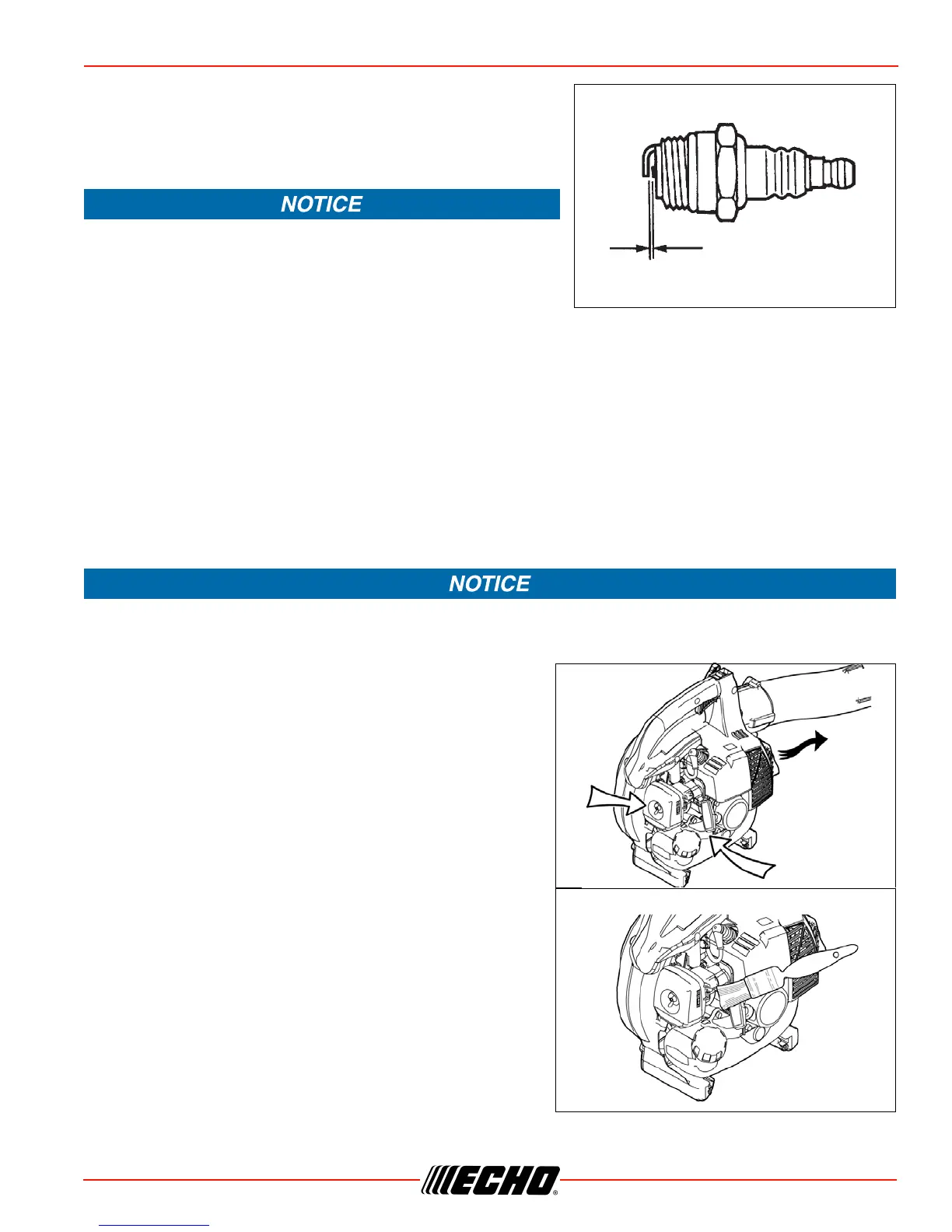 NOTICE

NOTICE

ECHO®