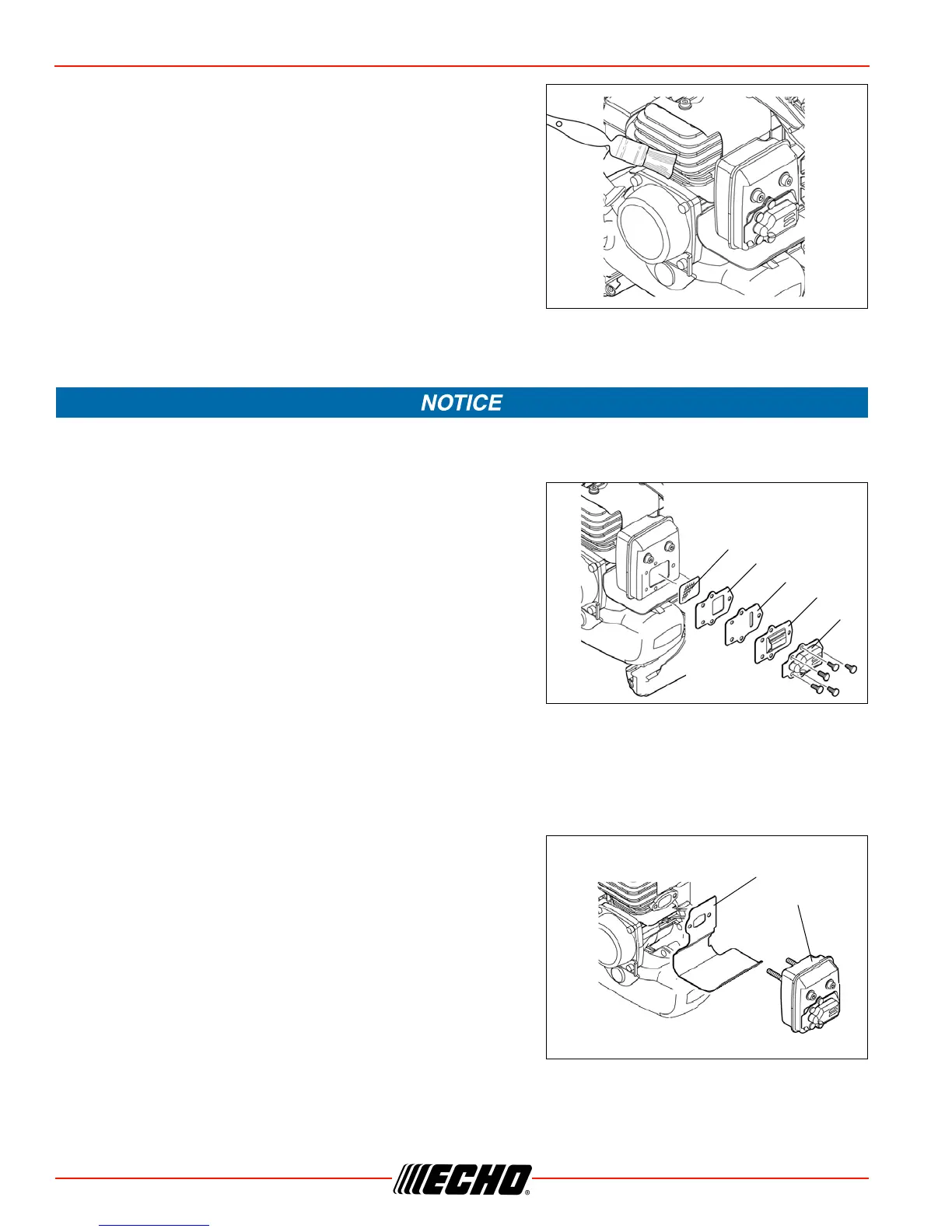 NOTICE

ECHO®