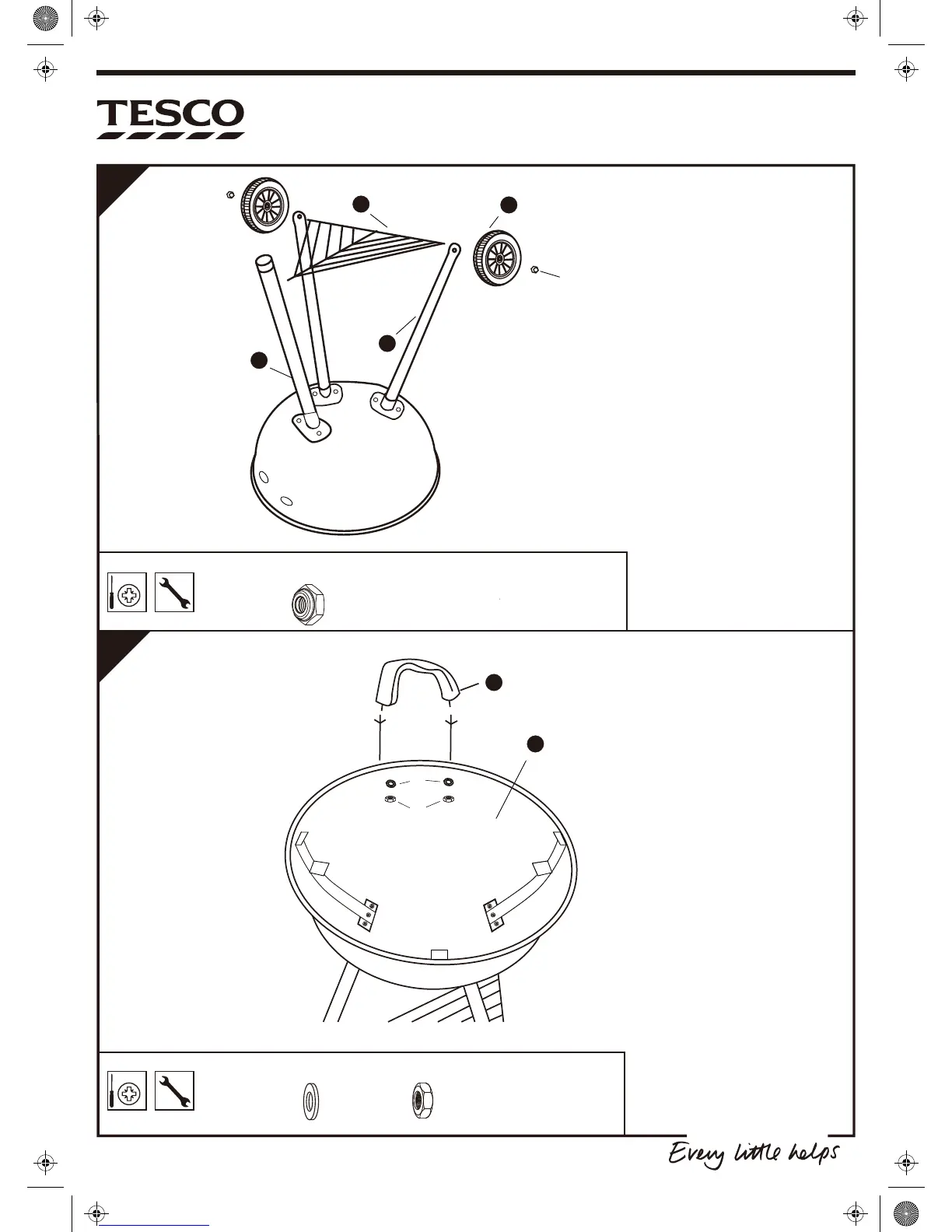 TESCO

Every little helps