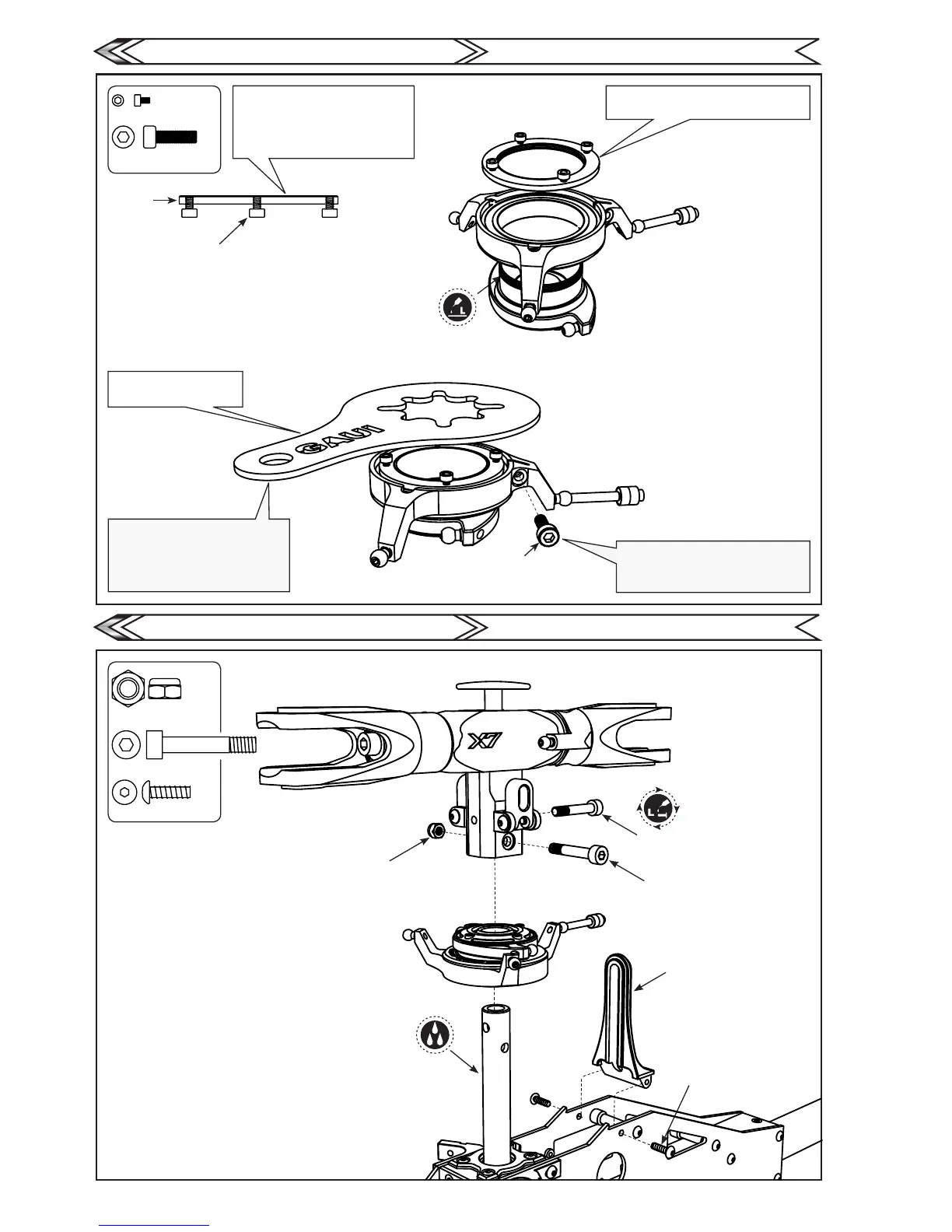 GAUI

X7