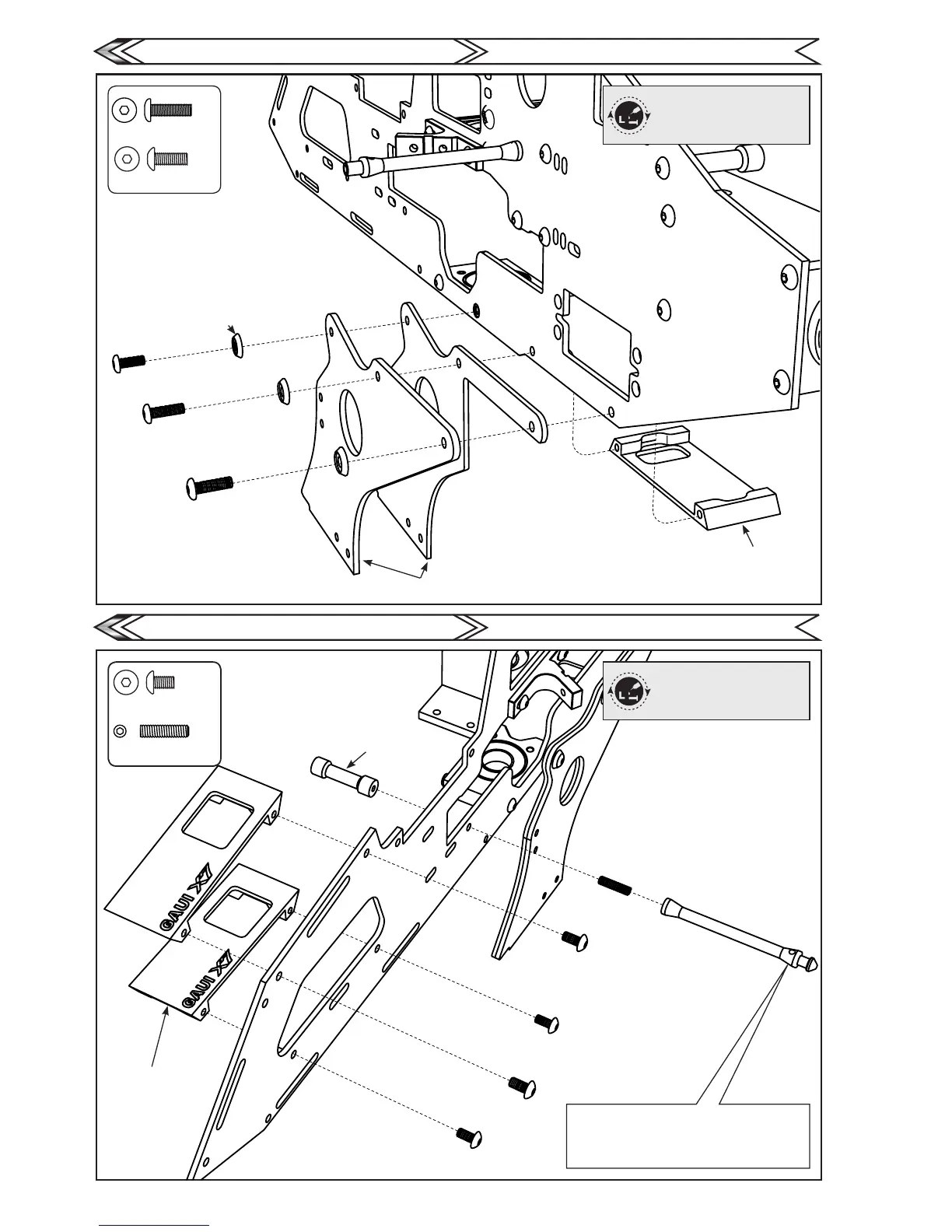 GAUI X7

GAUI X7