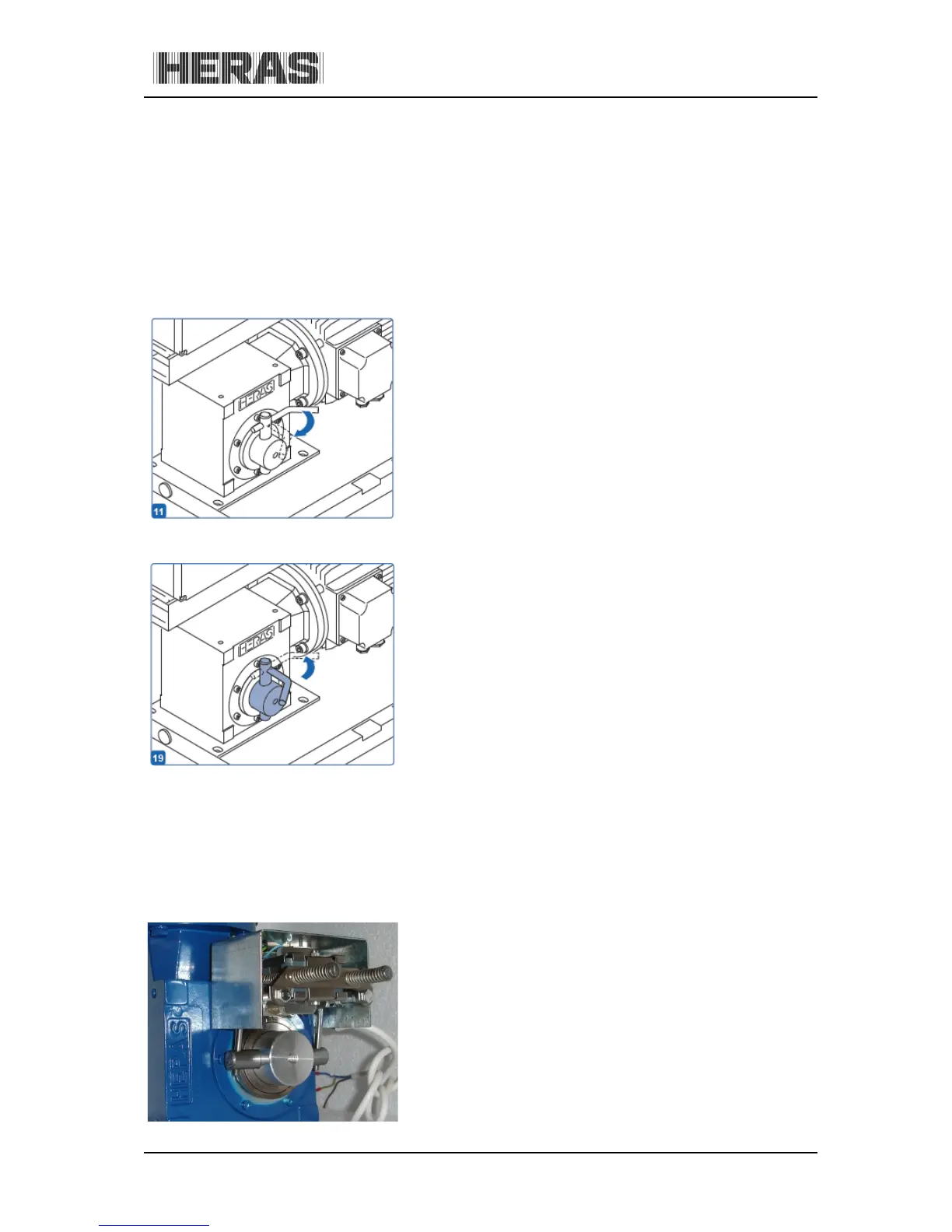 HERAS

HERAS

11

HERAS

19

HERAS