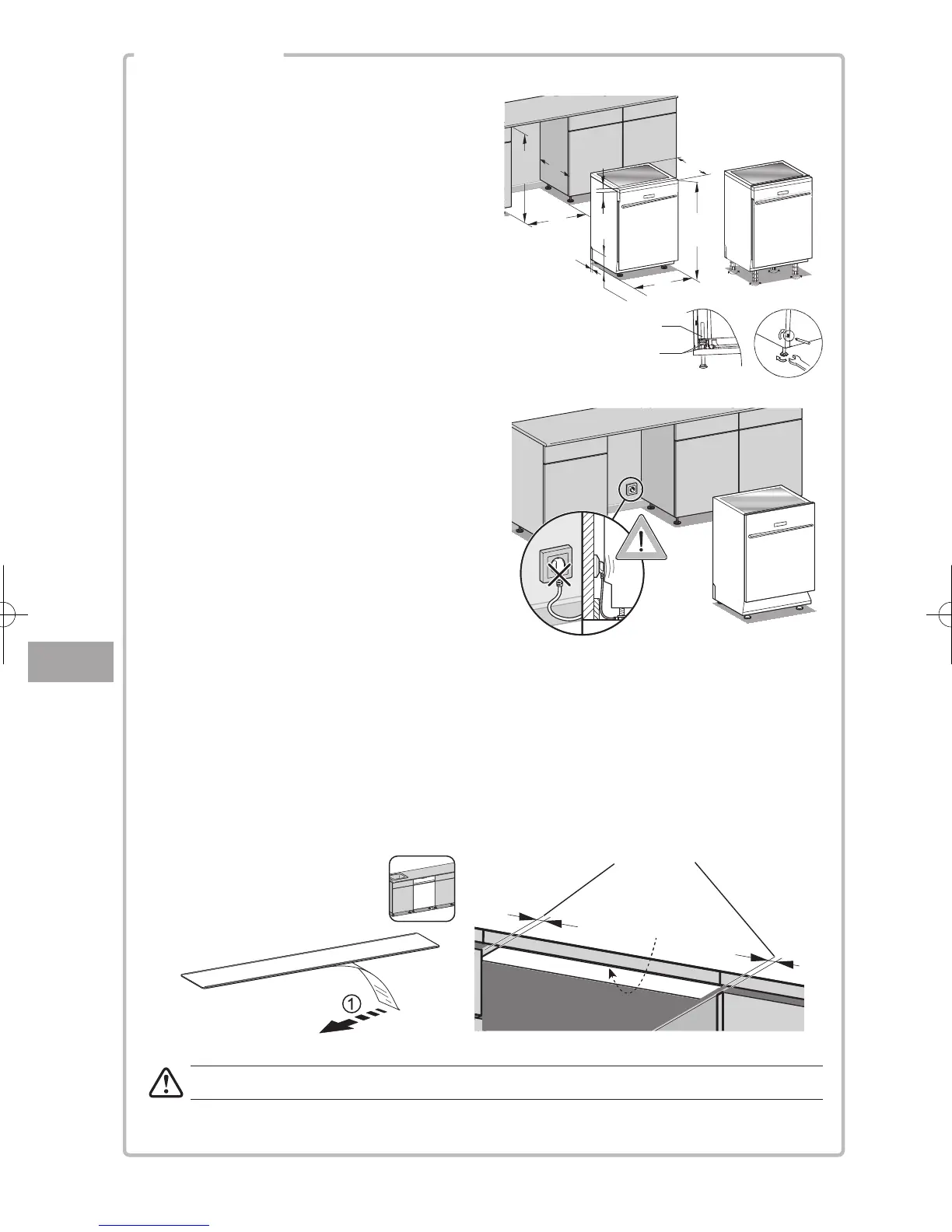 ①