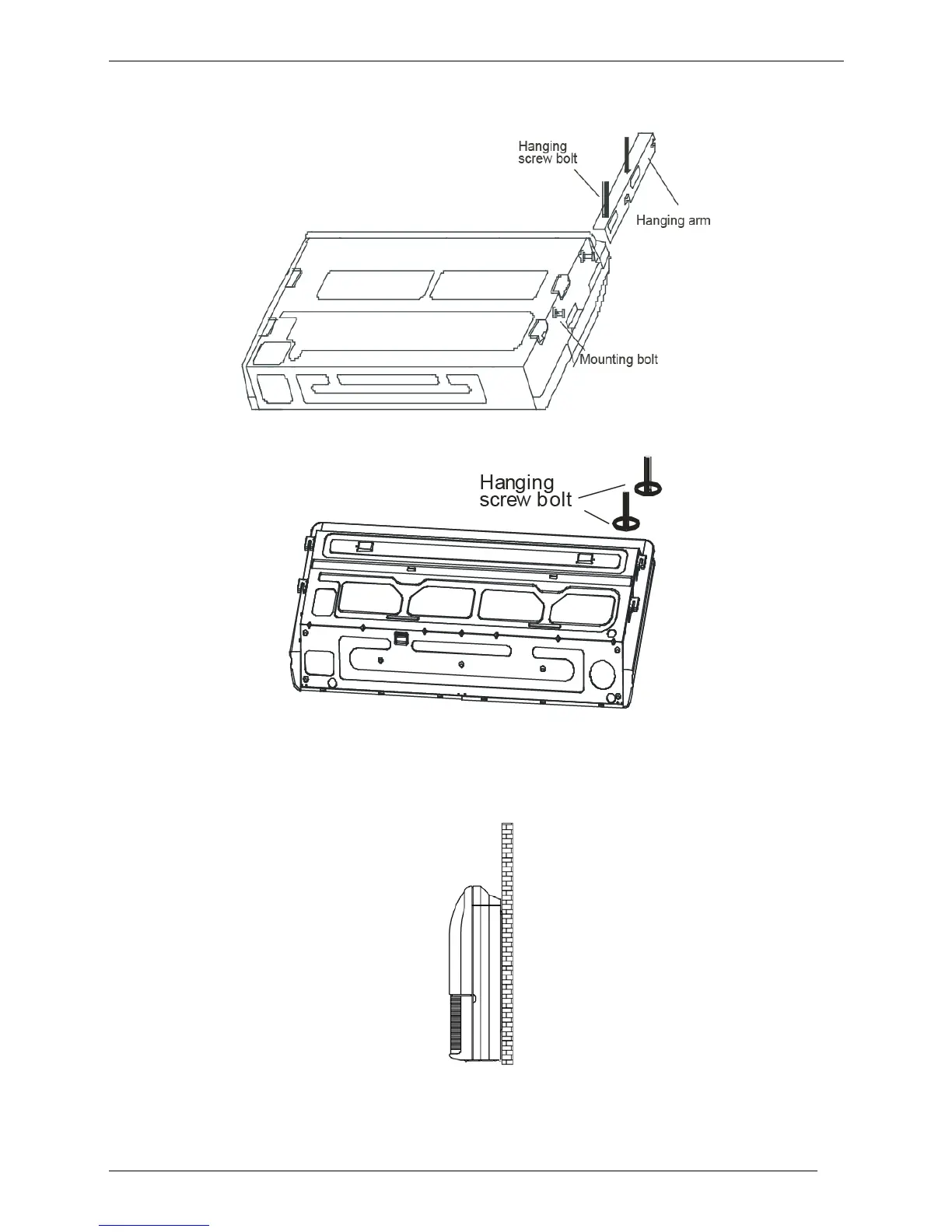 Hanging screw bolt

Hanging arm

Mounting bolt

Hanging screw bolt