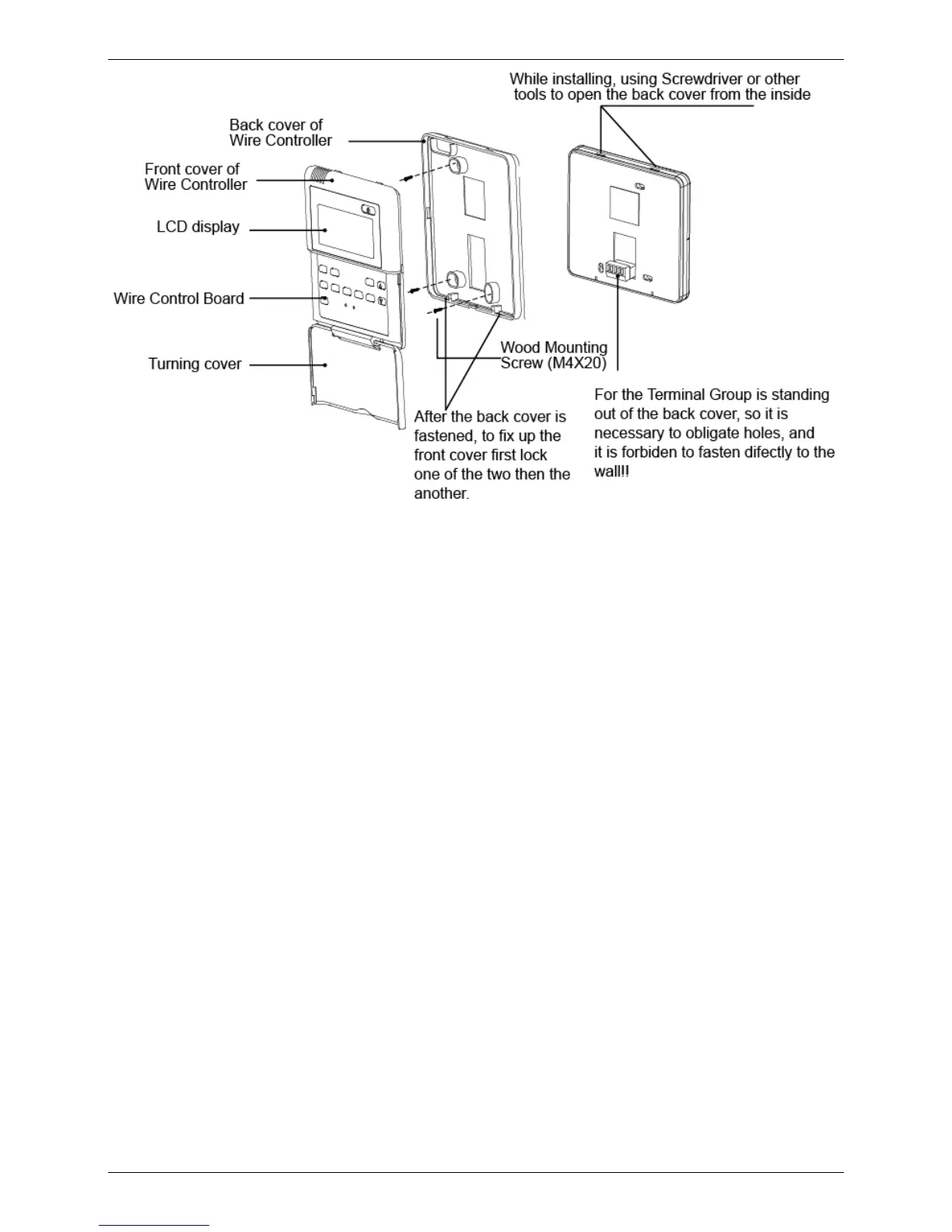 While installing, using Screwdriver or other tools to open the back cover from the inside

Back cover of Wire Controller

Front cover of Wire Controller

LCD display

Wire Control Board

Turning cover

Wood Mounting Screw (M4X20)

After the back cover is fastened, to fix up the front cover first lock one of the two then the another.

For the Terminal Group is standing out of the back cover, so it is necessary to obligate holes, and it is forbiden to fasten difectly to the wall!!