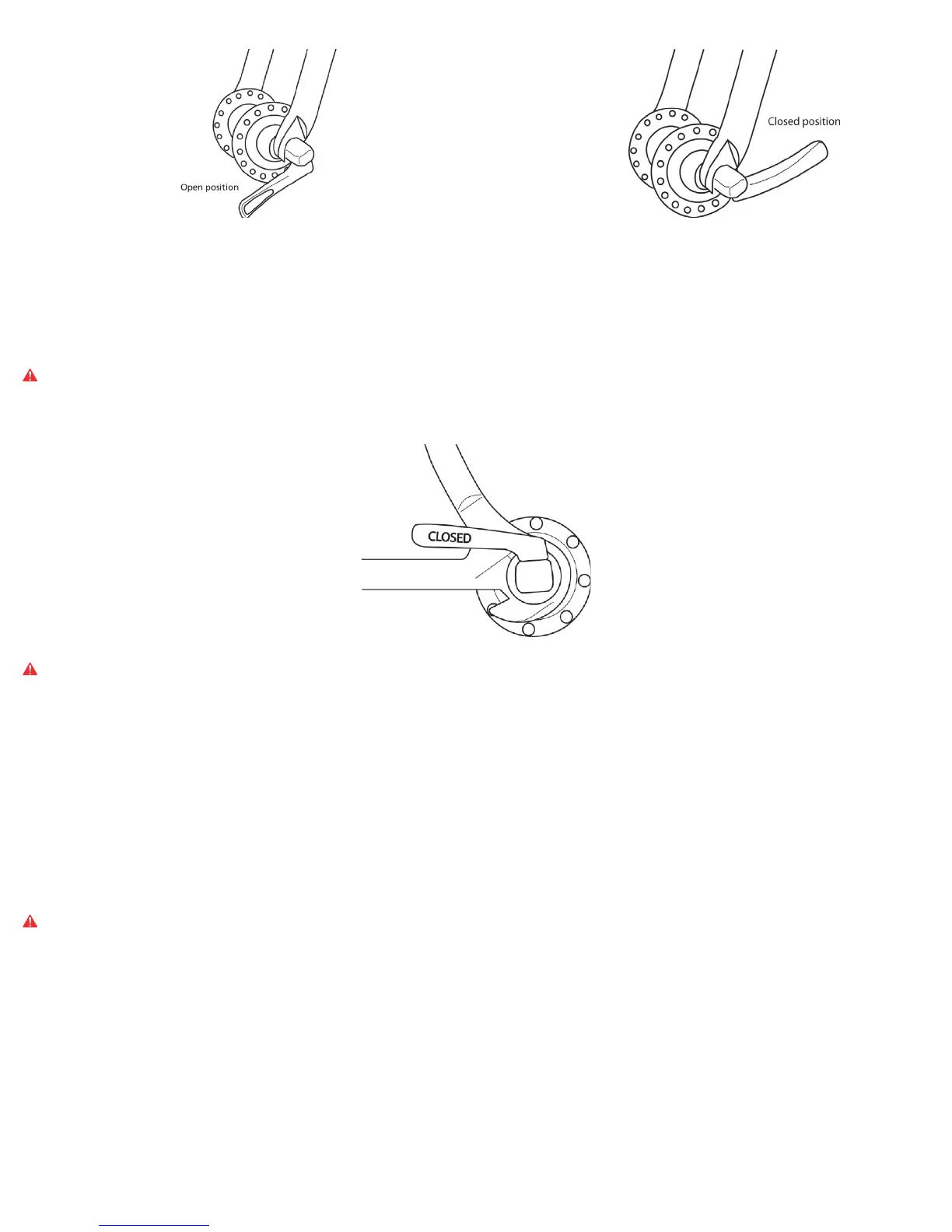 Open position

Closed position

CLOSED