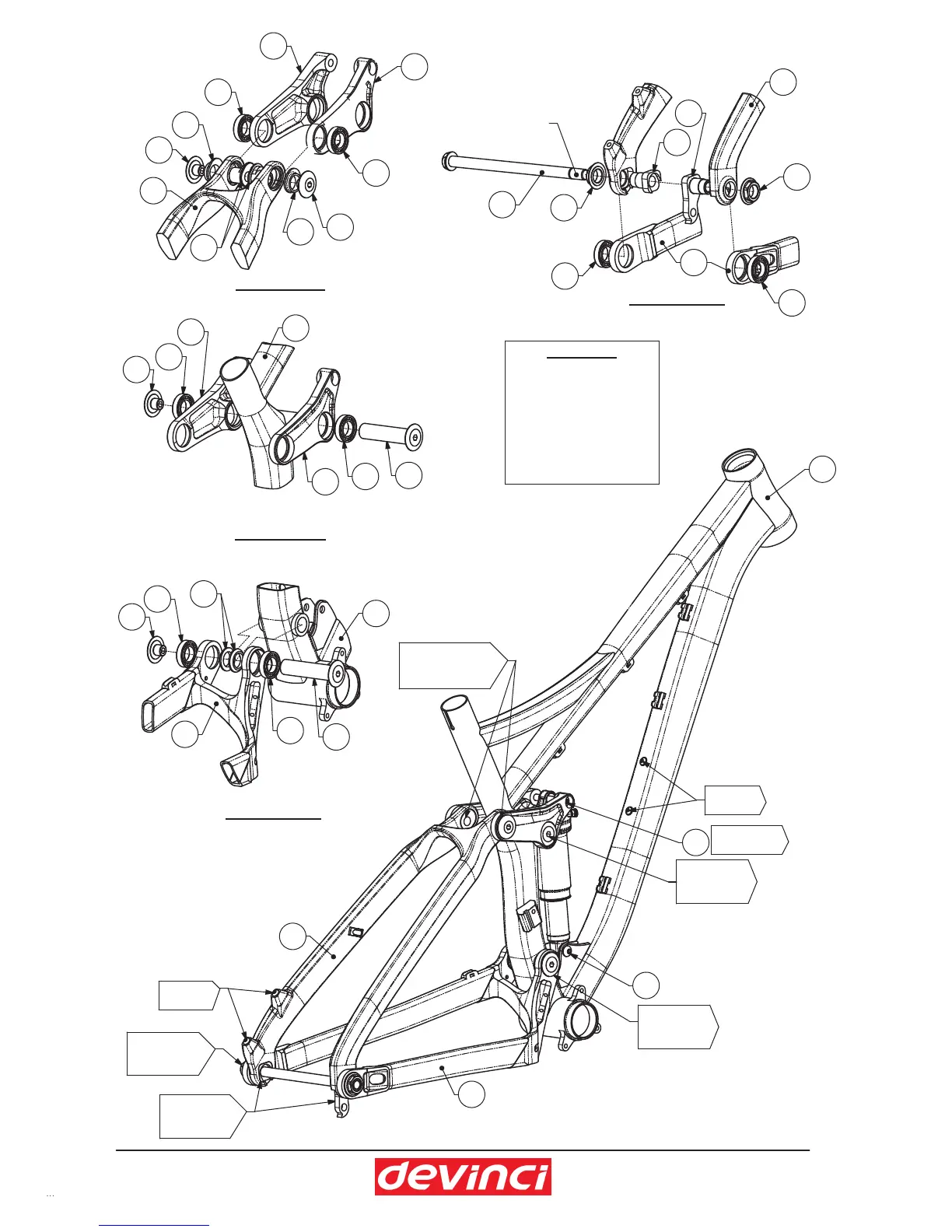 devinci