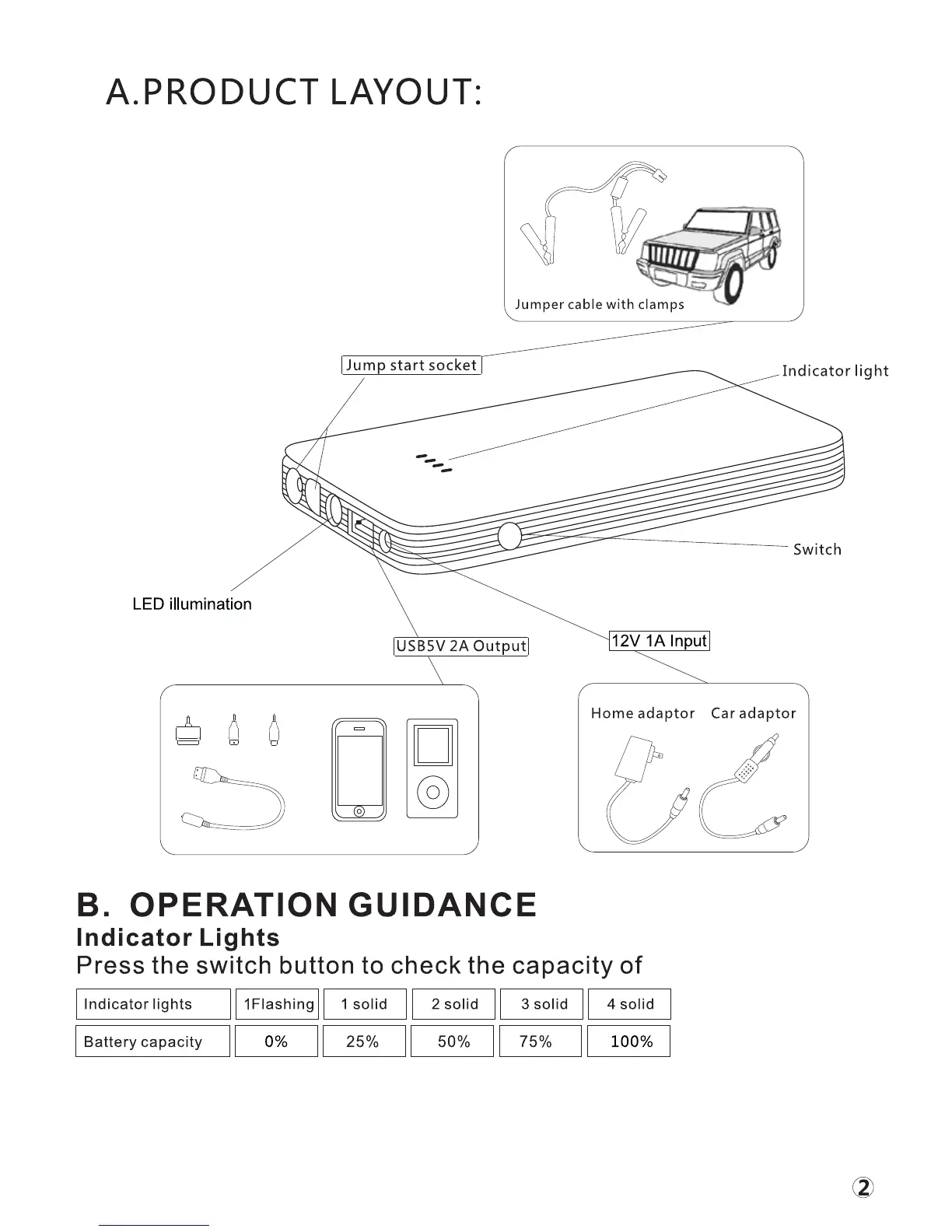 A.PRODUCT LAYOUT:

Jumper cable with clamps

Jump start socket

Indicator light

Switch

LED illumination

USB5V 2A Output

12V 1A Input

Home adaptor

Car adaptor

B. OPERATION GUIDANCE

Indicator Lights

Press the switch button to check the capacity of

| Indicator lights | 1Flashing | 1 solid | 2 solid | 3 solid | 4 solid |
|---|---|---|---|---|---|
| Battery capacity | 0% | 25% | 50% | 75% | 100% |

2