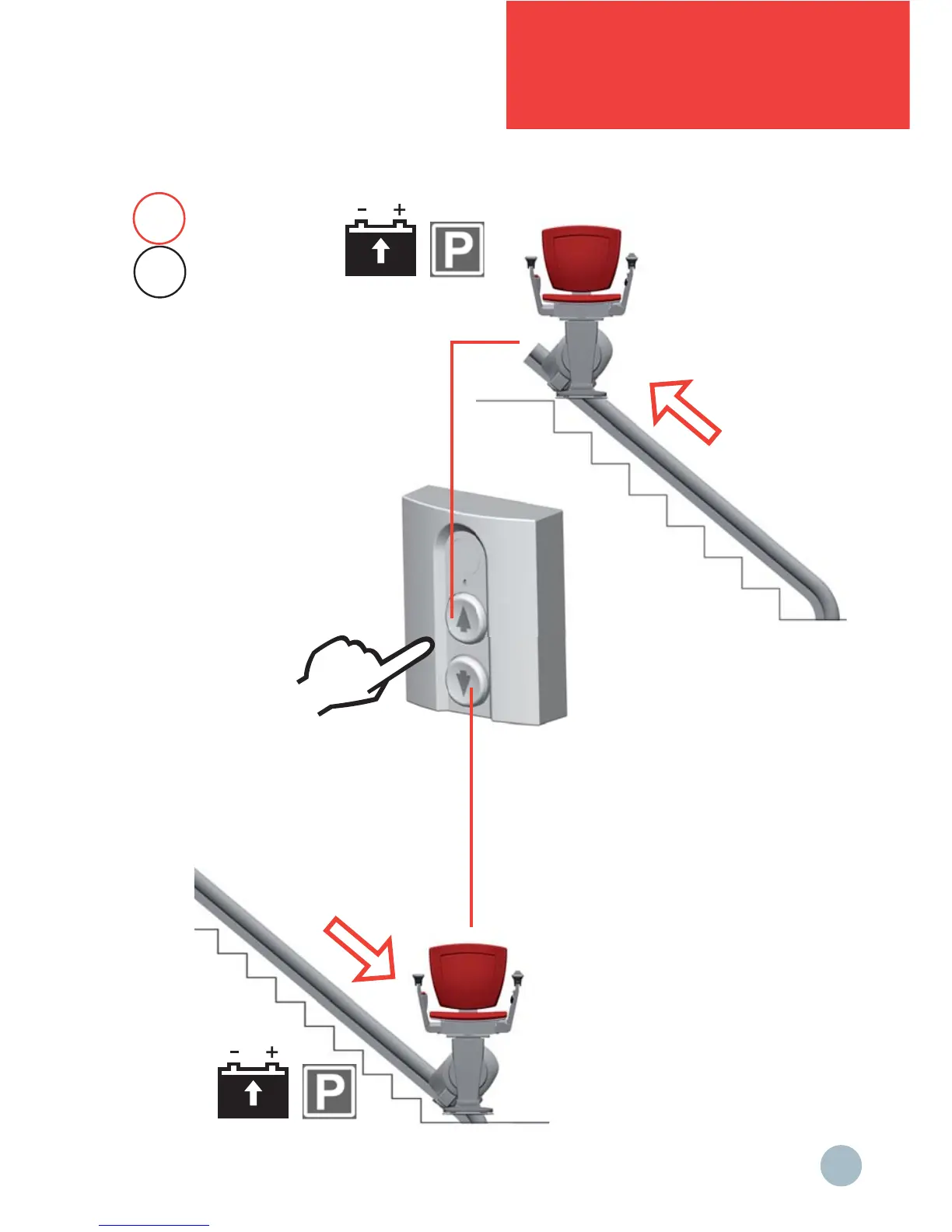 - +

P

- +

P