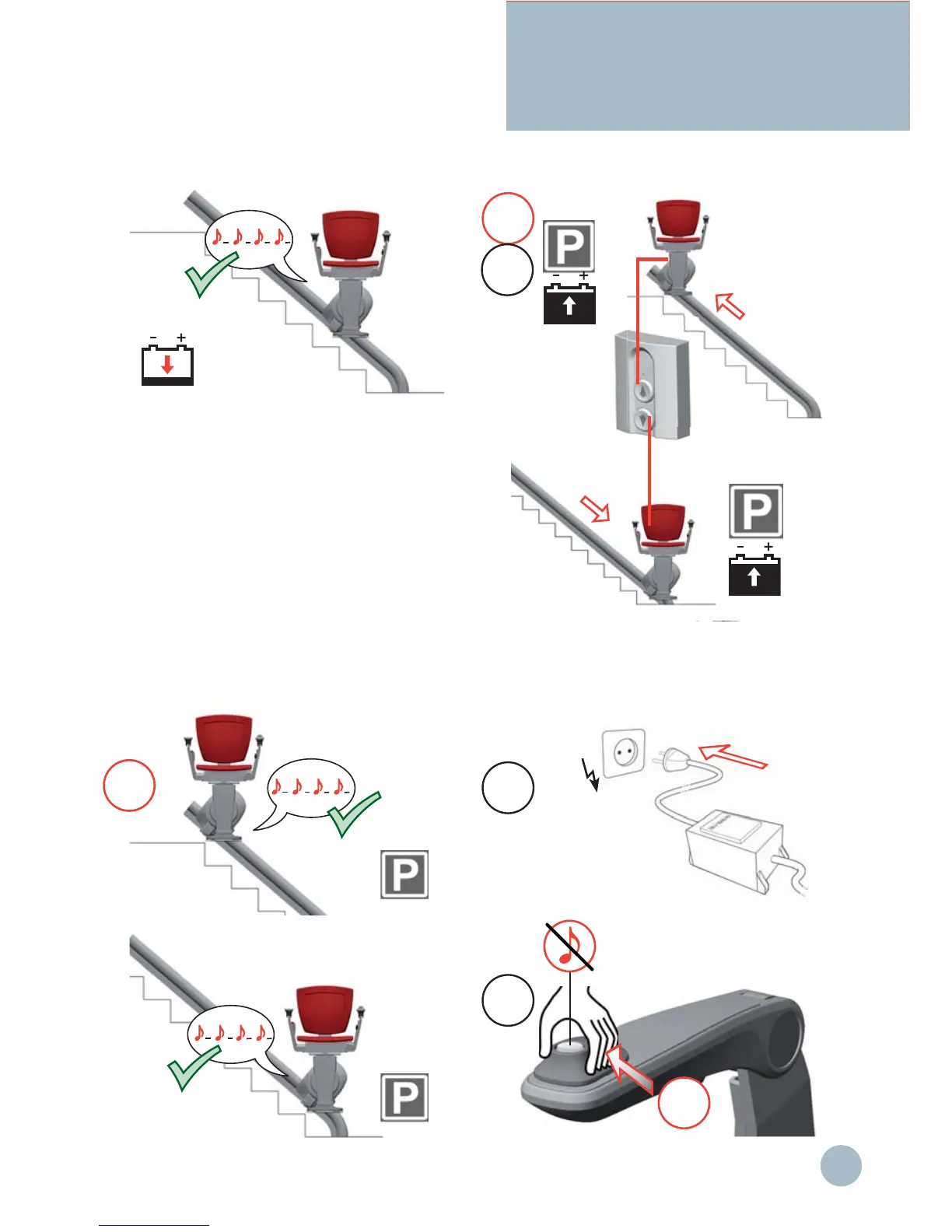 P

P

P

P