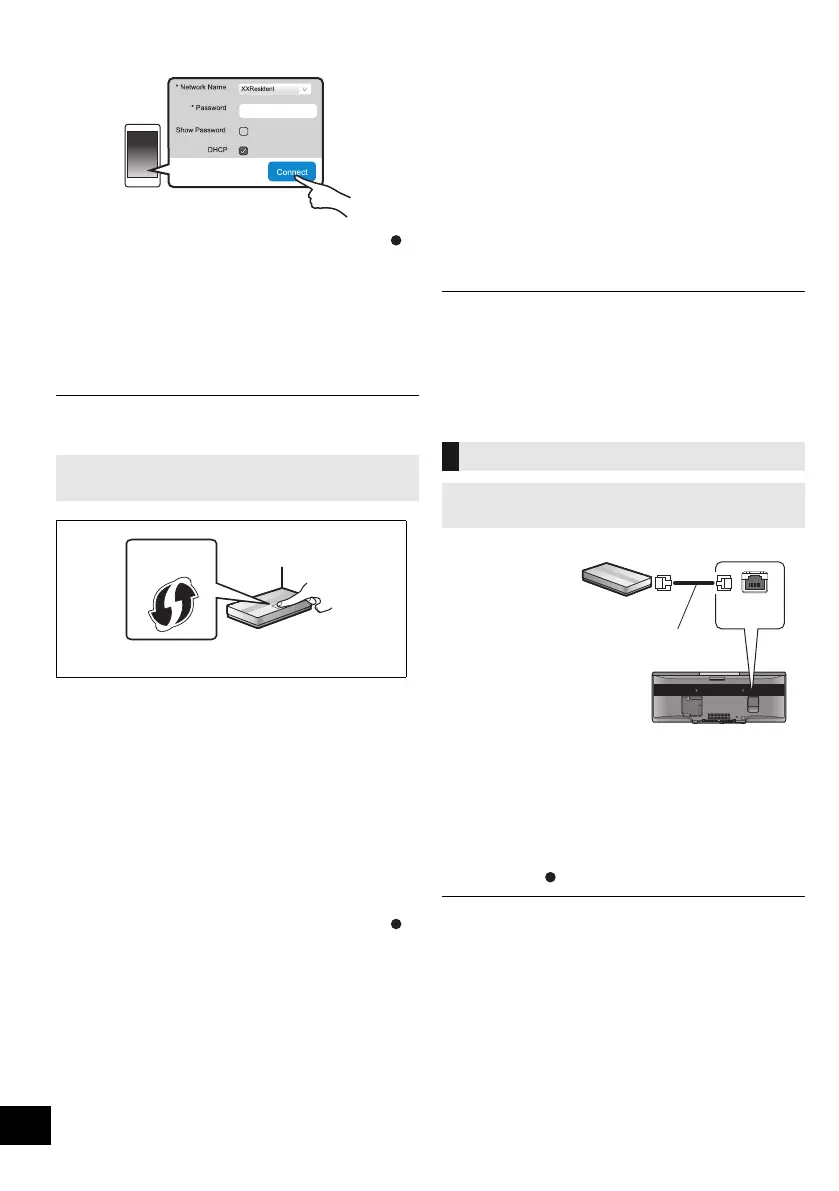 * Network Name
XXResident
* Password
Show Password
DHCP
Connect