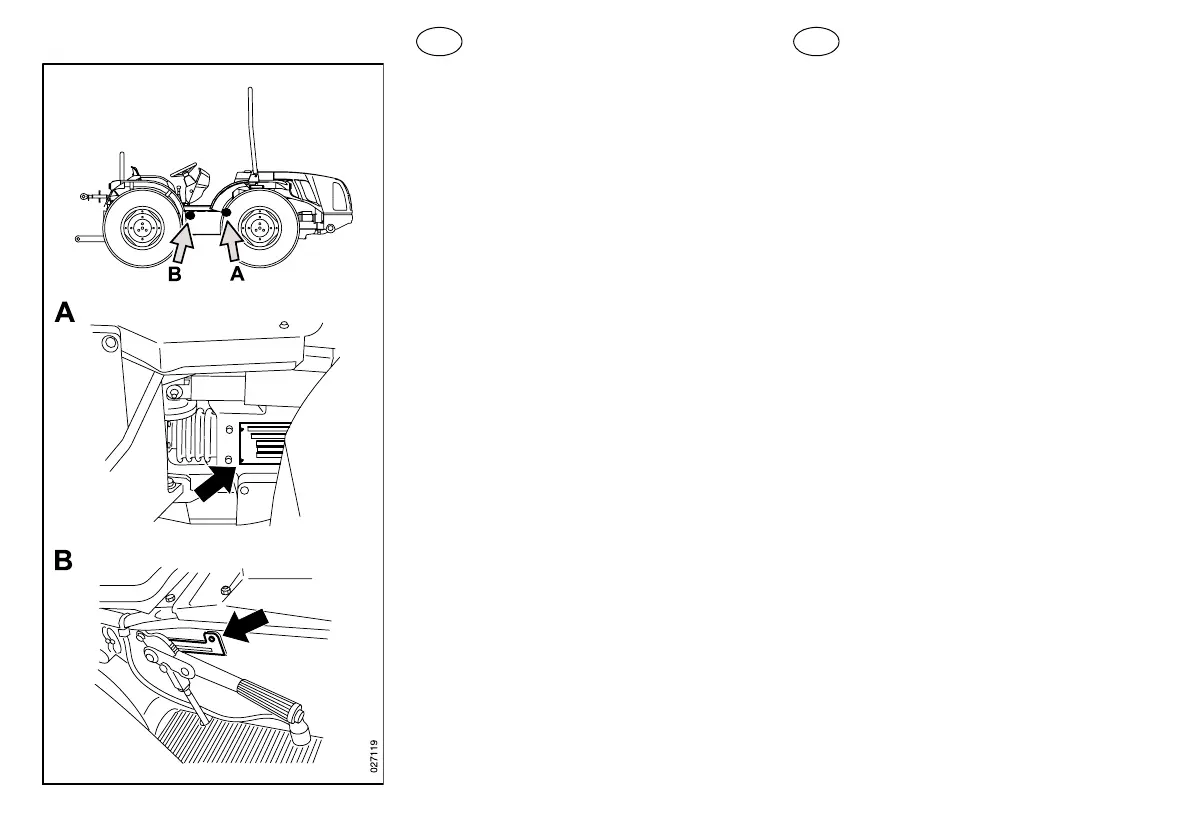 B A

A

B

027119