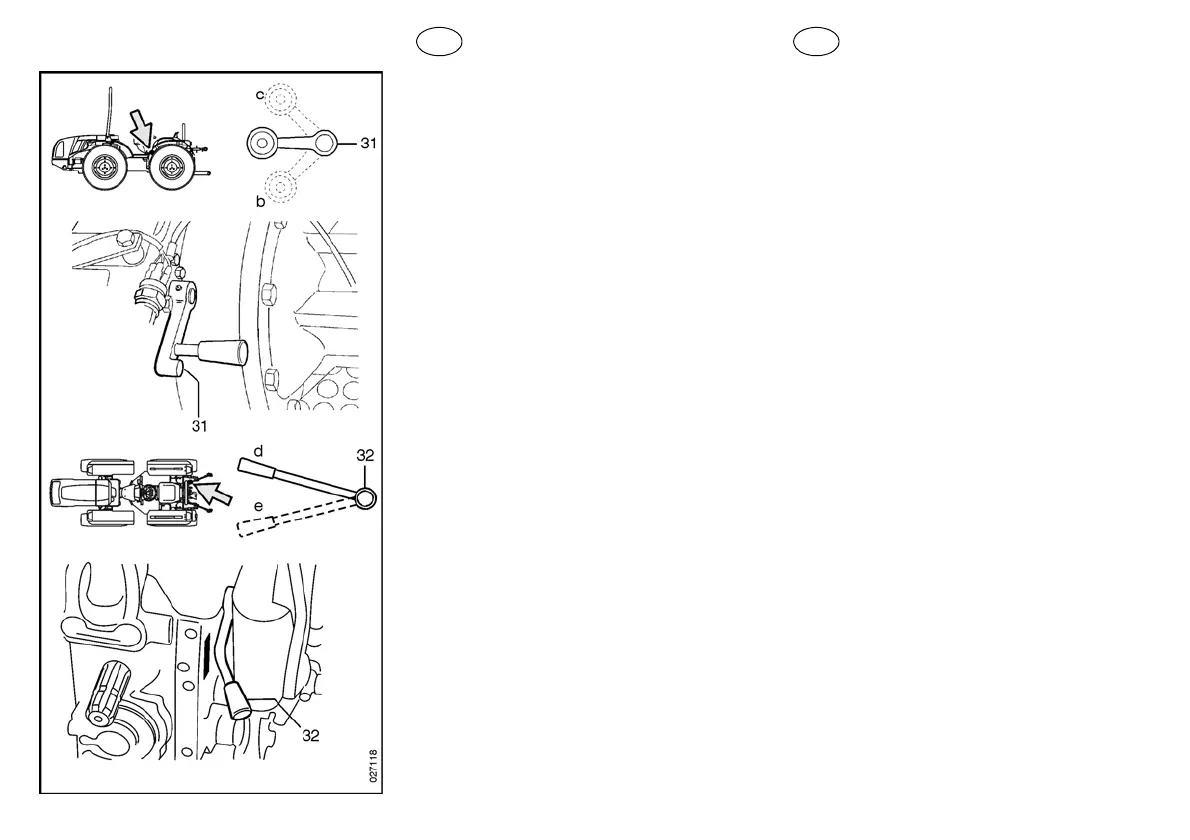 c

31

b

31

d

32

e

32

027118