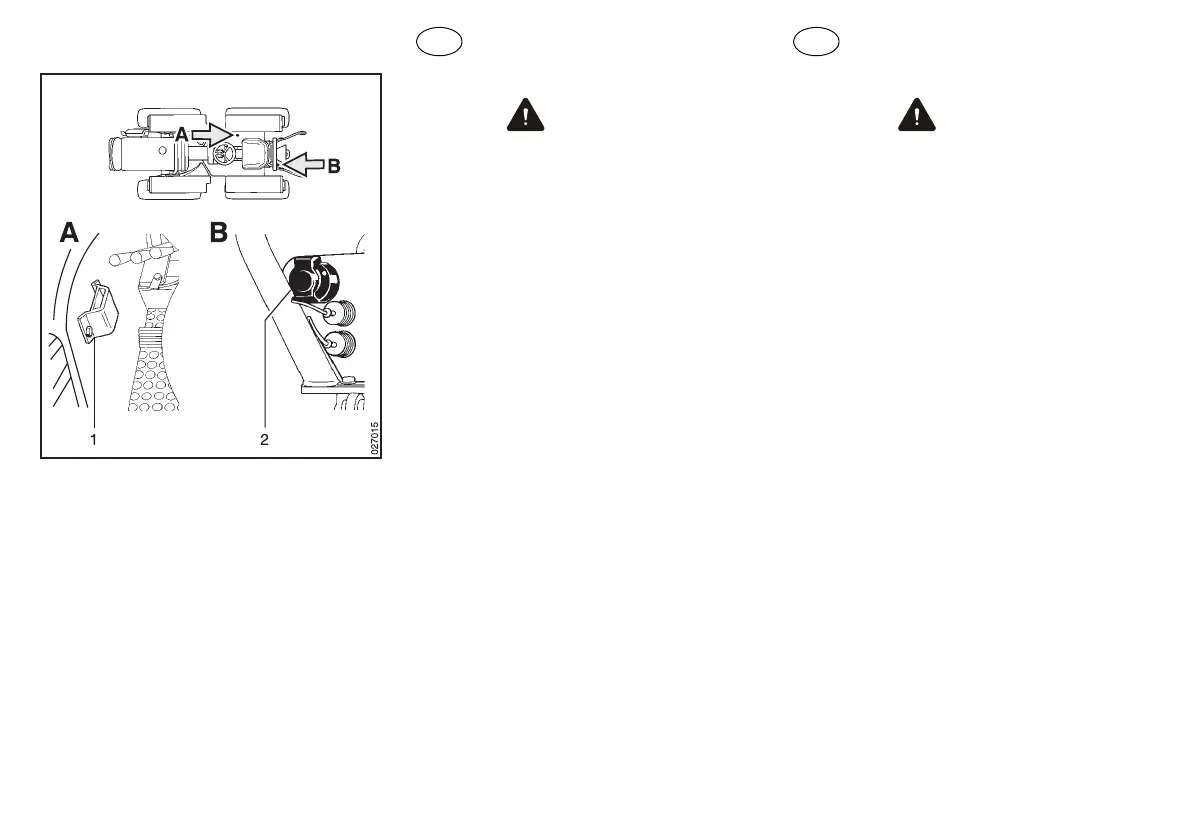 A

B

A

B

1

2

027015