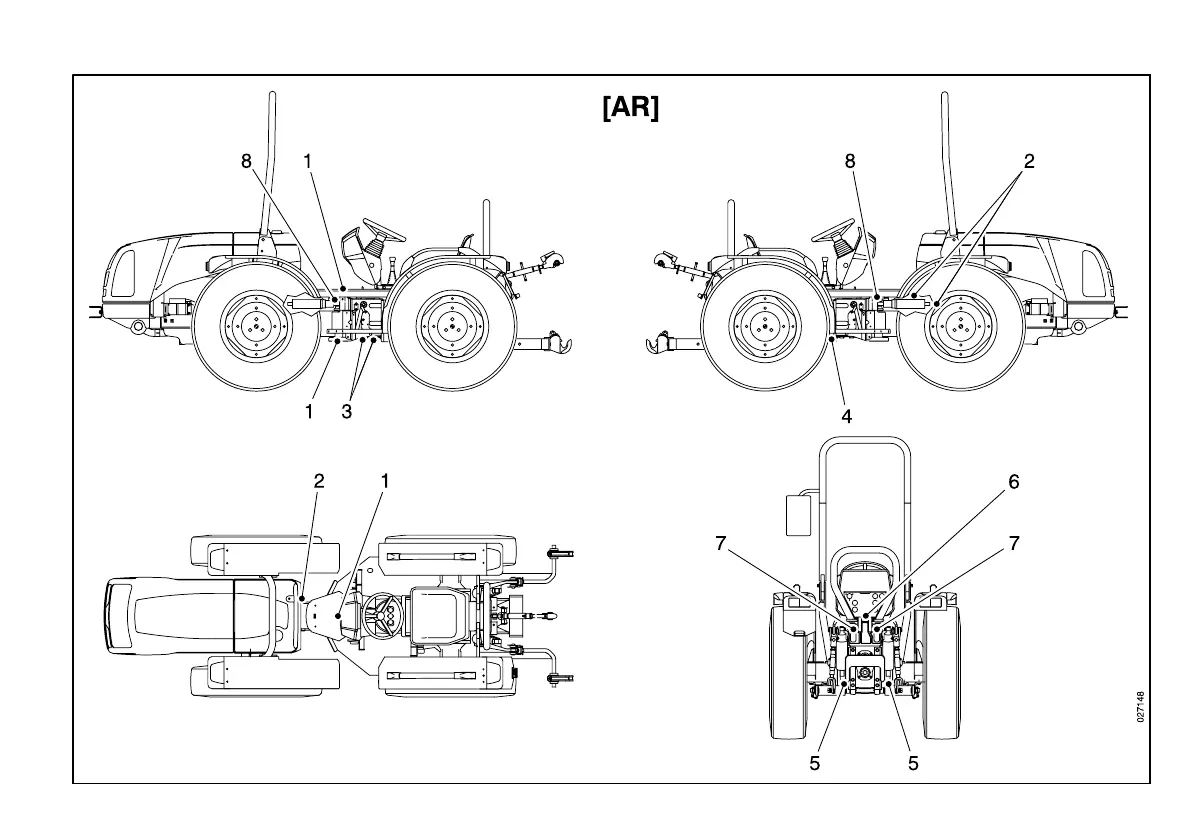 [AR]

8 1

1 3

8 2

4

2 1

6

7 7

5 5

027148