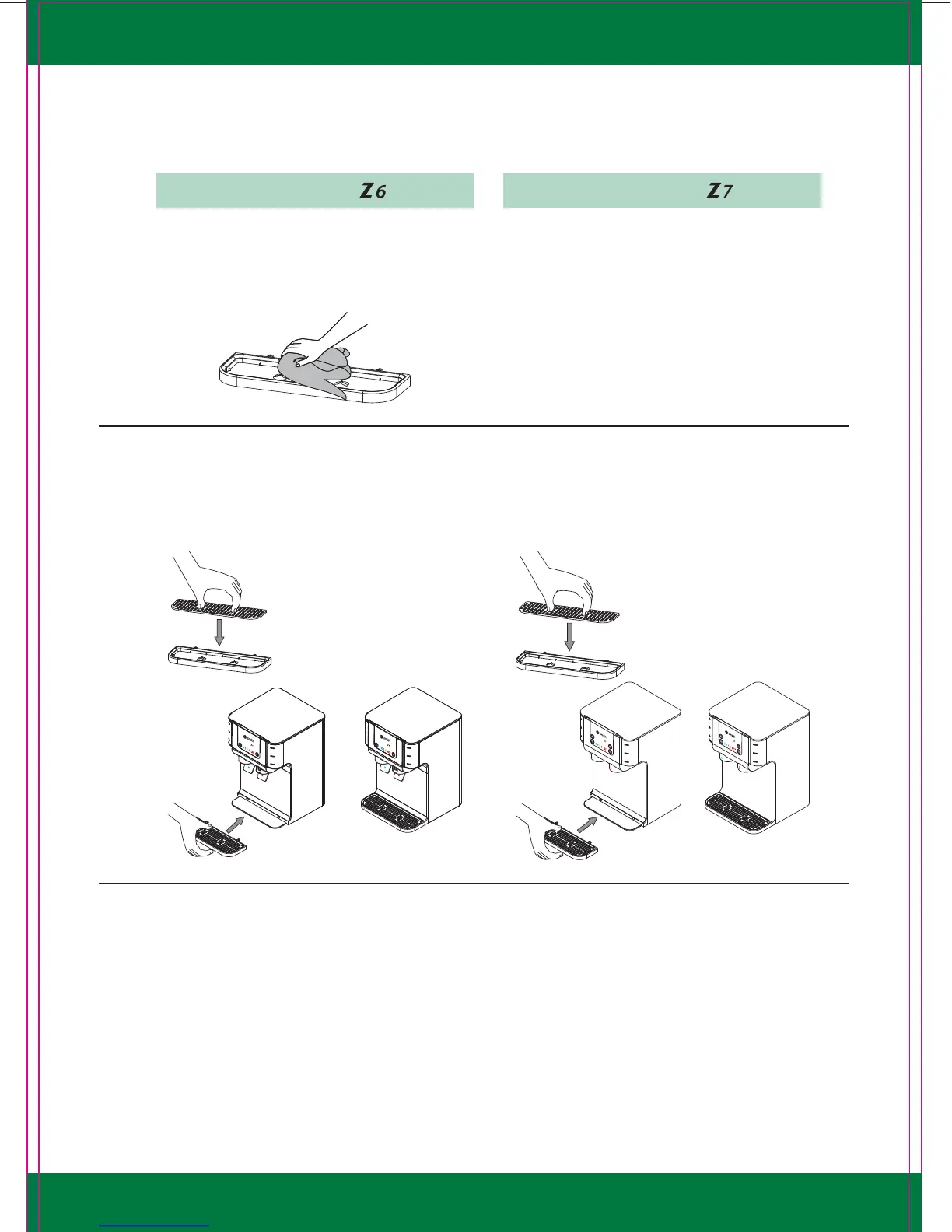 Z6

Z7