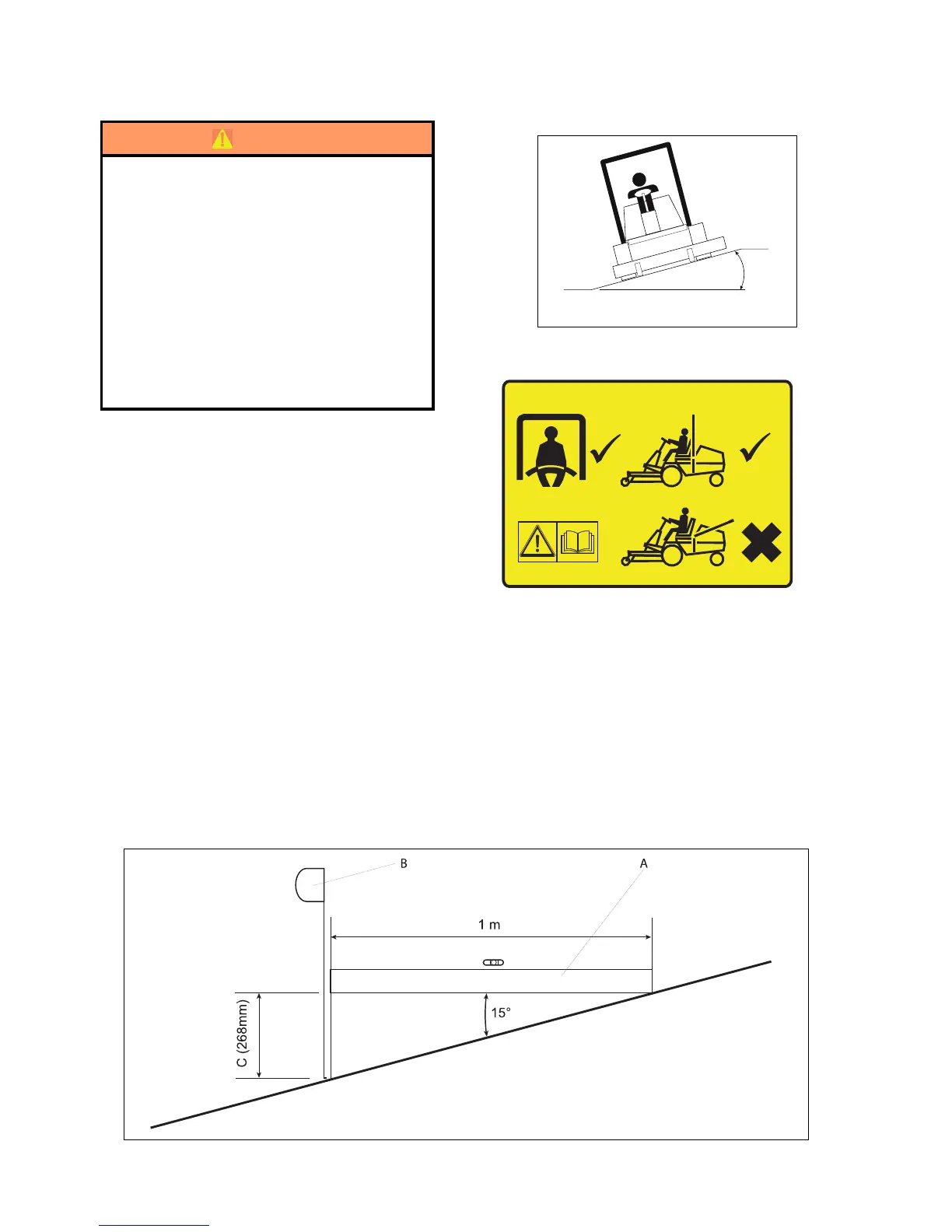 B

A

1 m

15°

C (268mm)