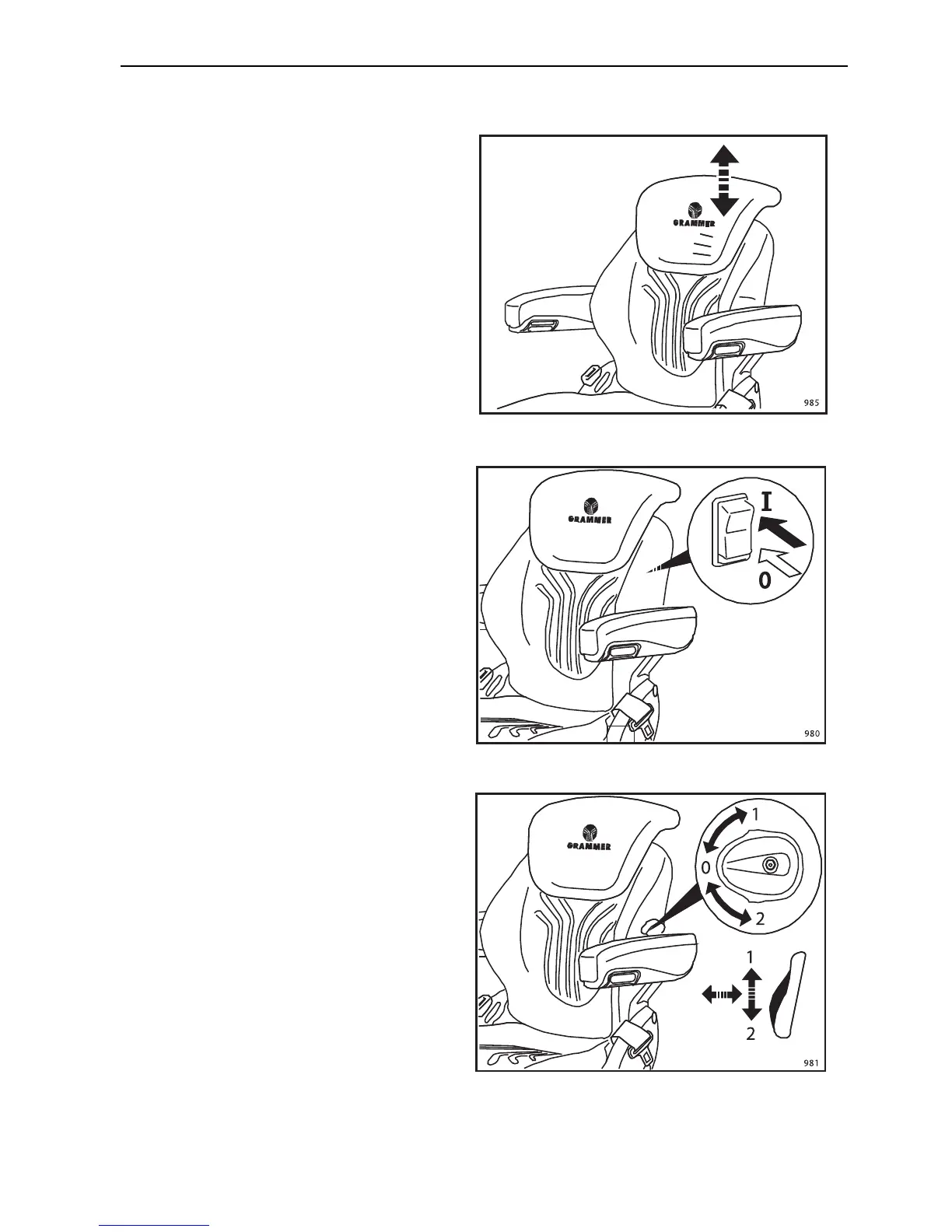 GRAMMER

985

GRAMMER

I

0

980

GRAMMER

1

0

2

1

2

981