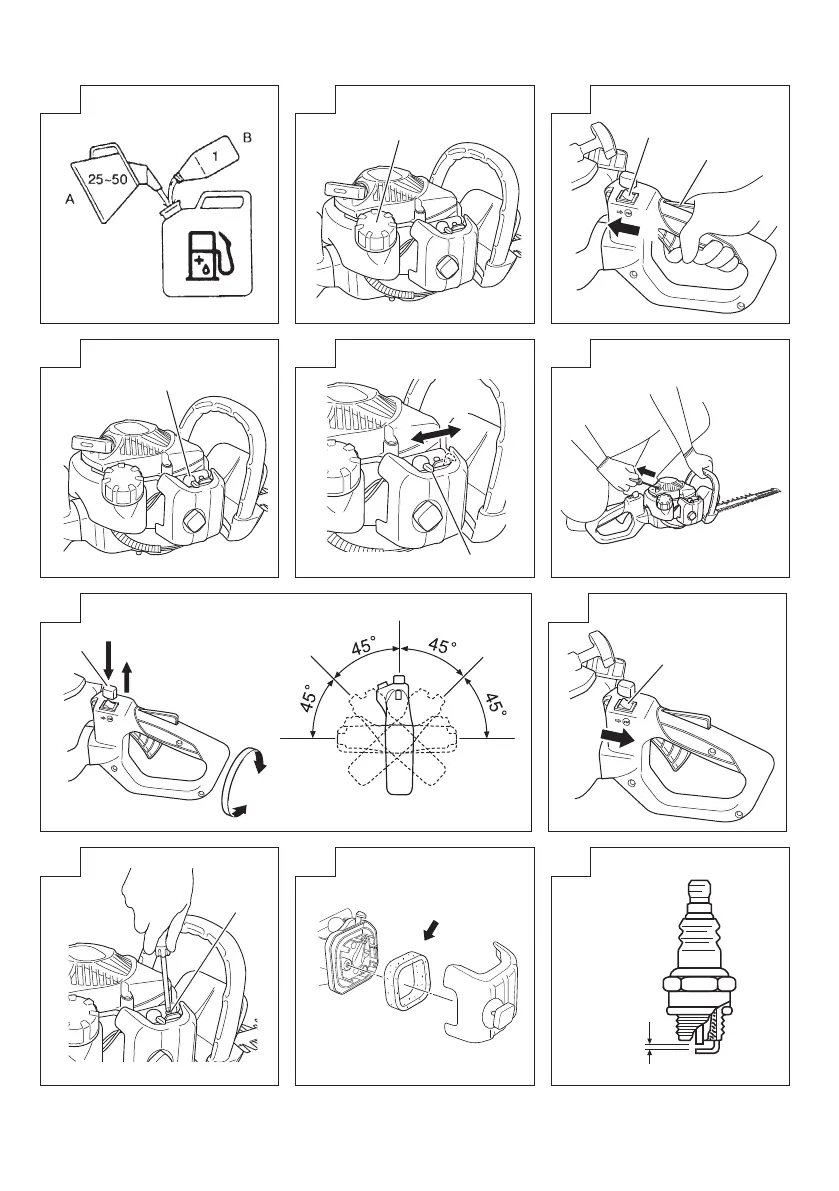 A
25~50
B
1

45°
45°
45°
45°