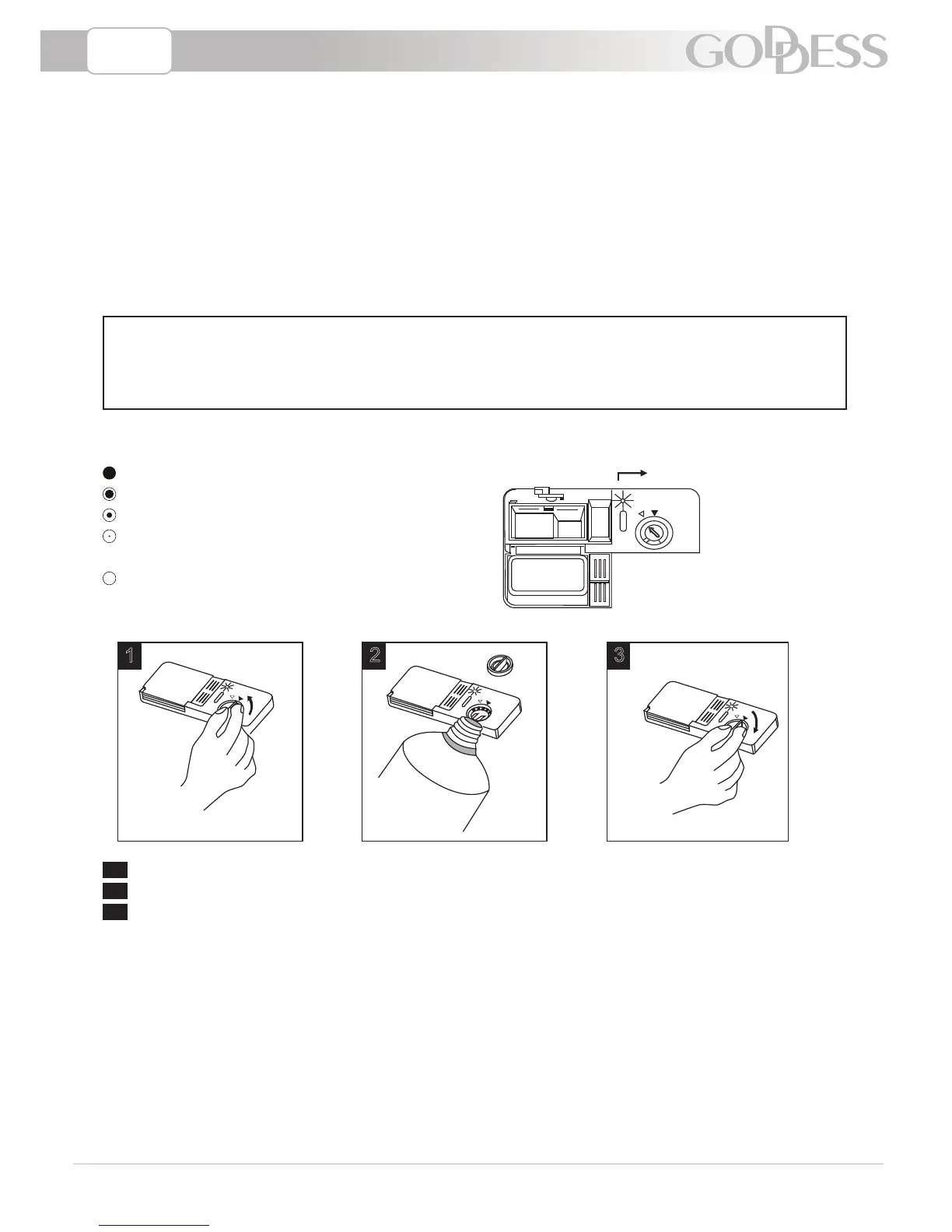 GODDESS

1

2

3